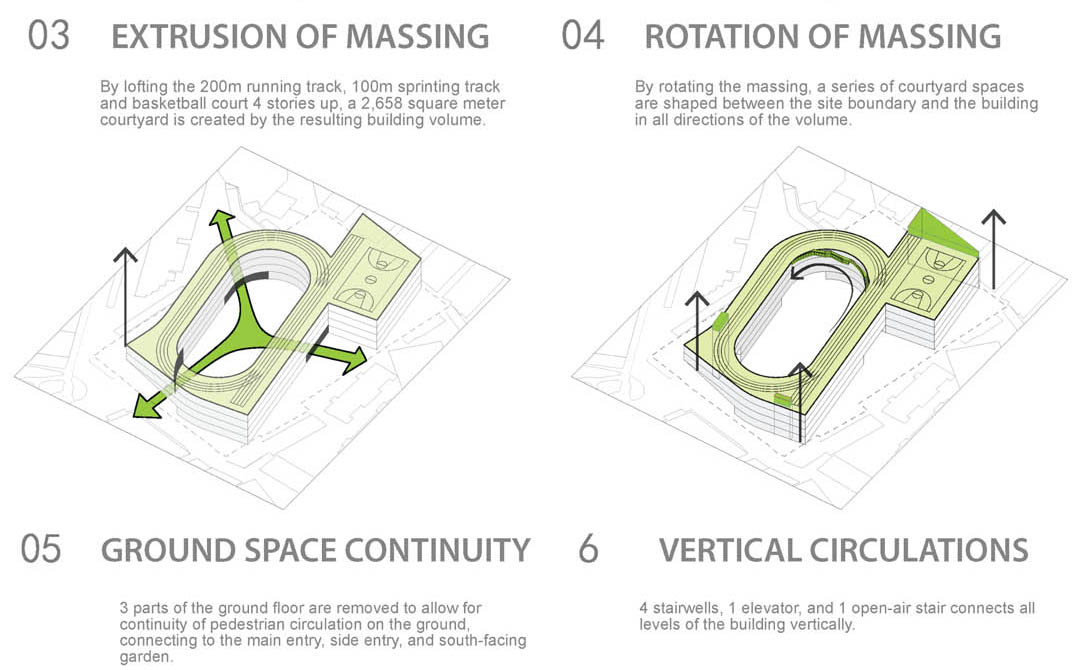 03 EXTRUSION OF MASSING

By lofting the 200m running track, 100m sprinting track and basketball court 4 stories up, a 2,658 square meter courtyard is created by the resulting building volume.

04 ROTATION OF MASSING

By rotating the massing, a series of courtyard spaces are shaped between the site boundary and the building in all directions of the volume.

05 GROUND SPACE CONTINUITY

3 parts of the ground floor are removed to allow for continuity of pedestrian circulation on the ground, connecting to the main entry, side entry, and south-facing garden.

6 VERTICAL CIRCULATIONS

4 stairwells, 1 elevator, and 1 open-air stair connects all levels of the building vertically.