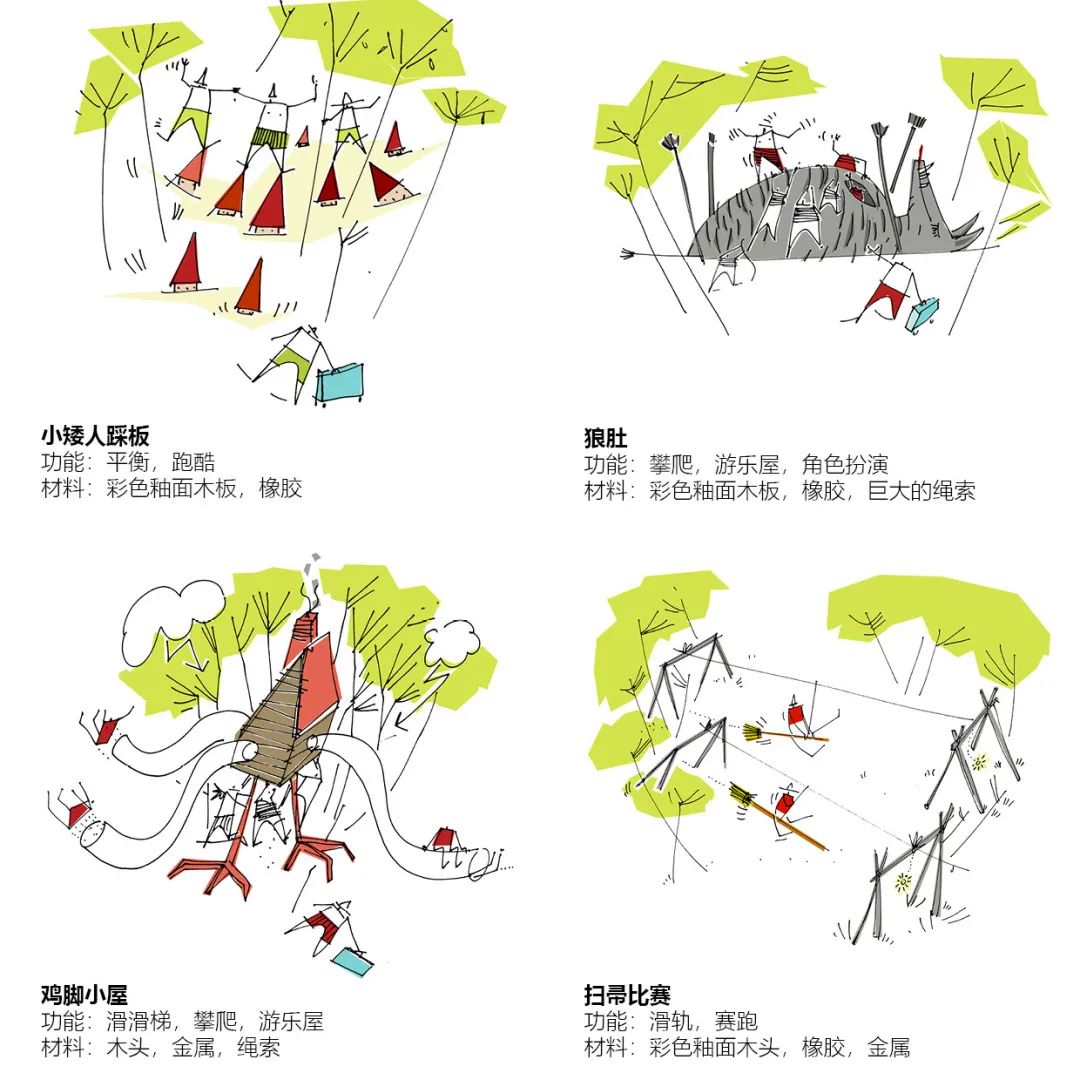 小矮人踩板
功能：平衡，跑酷
材料：彩色釉面木板，橡胶

狼肚
功能：攀爬，游乐屋，角色扮演
材料：彩色釉面木板，橡胶，巨大的绳索

鸡脚小屋
功能：滑滑梯，攀爬，游乐屋
材料：木头，金属，绳索

扫帚比赛
功能：滑轨，赛跑
材料：彩色釉面木头，橡胶，金属