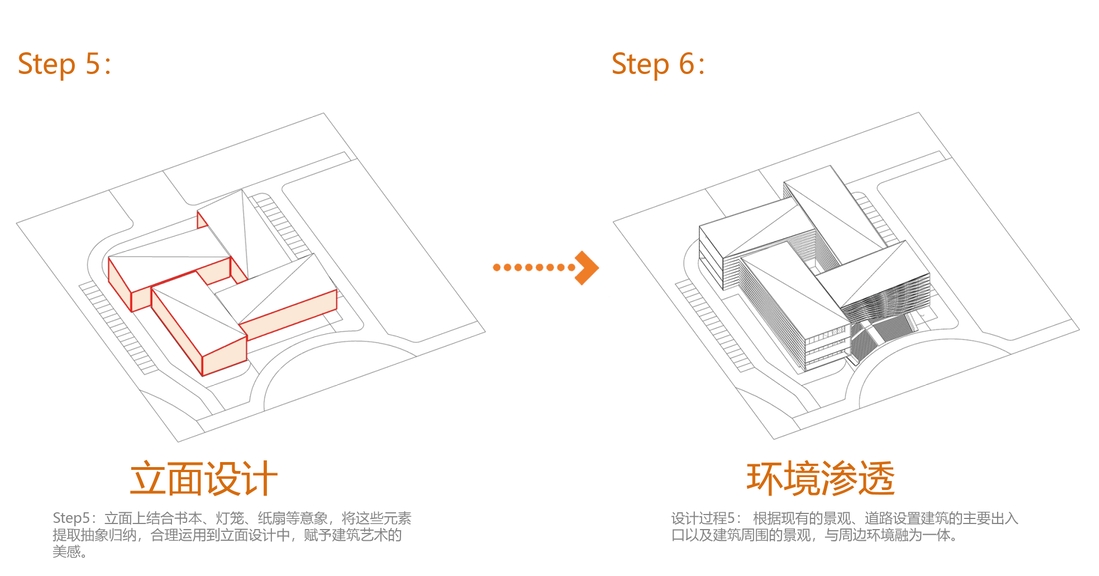 Step 5：

立面设计

Step5：立面上结合书本、灯笼、纸扇等意象，将这些元素提取抽象归纳，合理运用到立面设计中，赋予建筑艺术的美感。

Step 6：

环境渗透

设计过程5： 根据现有的景观、道路设置建筑的主要出入口以及建筑周围的景观，与周边环境融为一体。