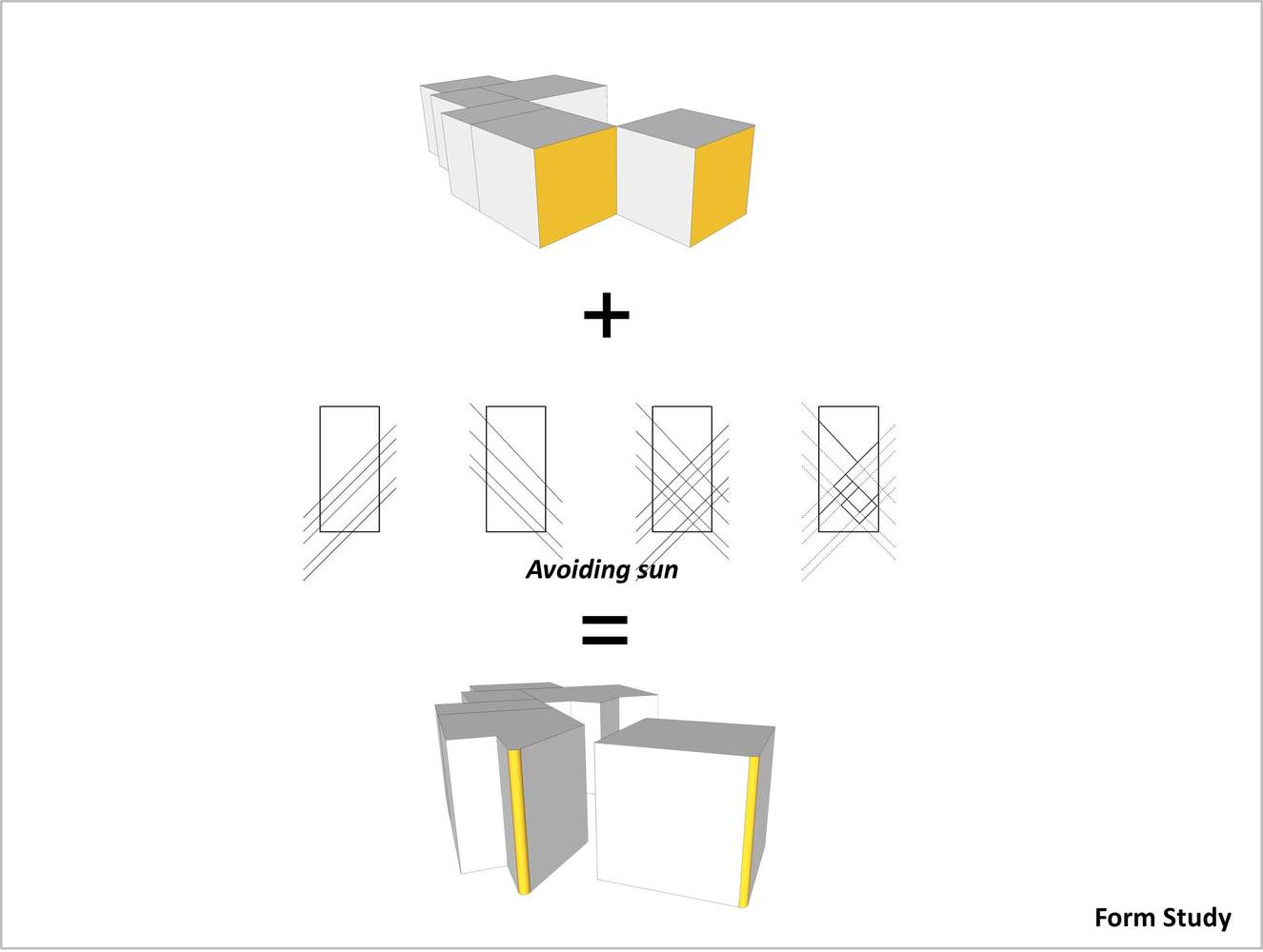 +

Avoiding sun

=

Form Study