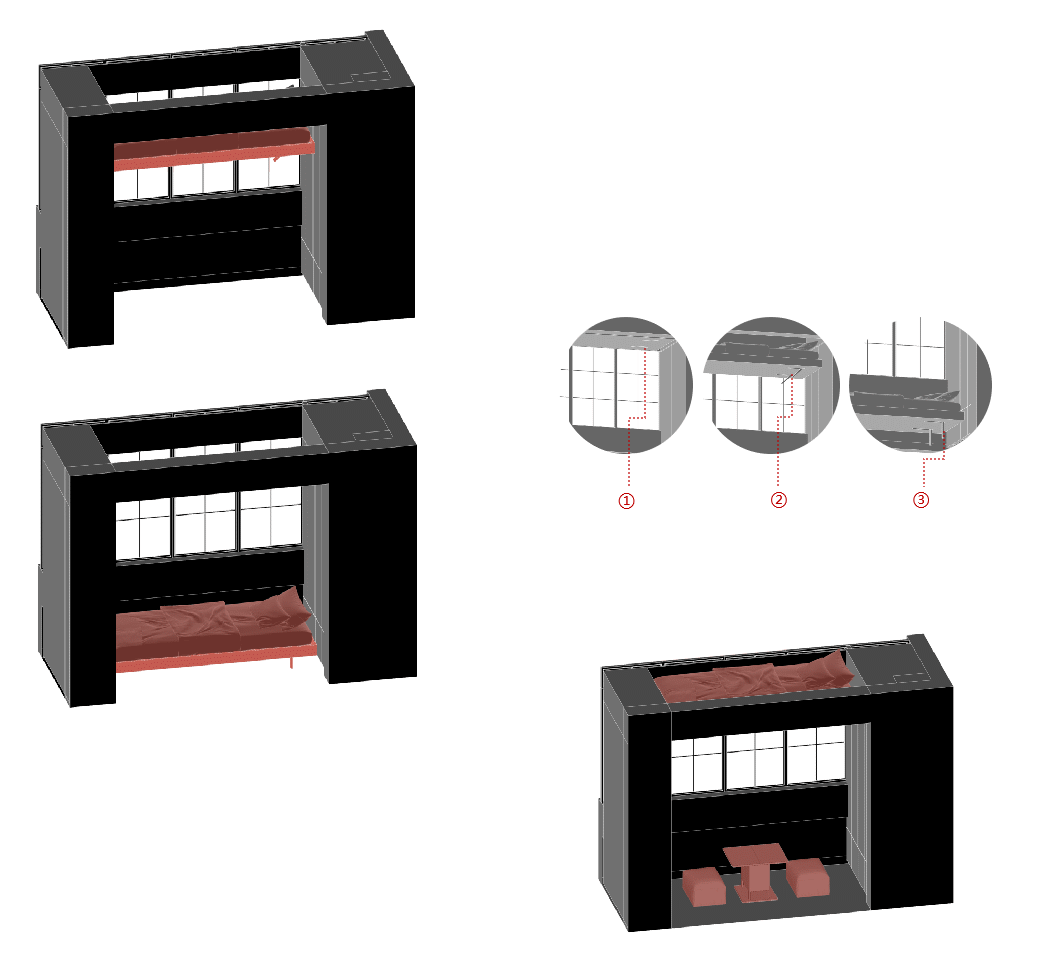 ①

②

③