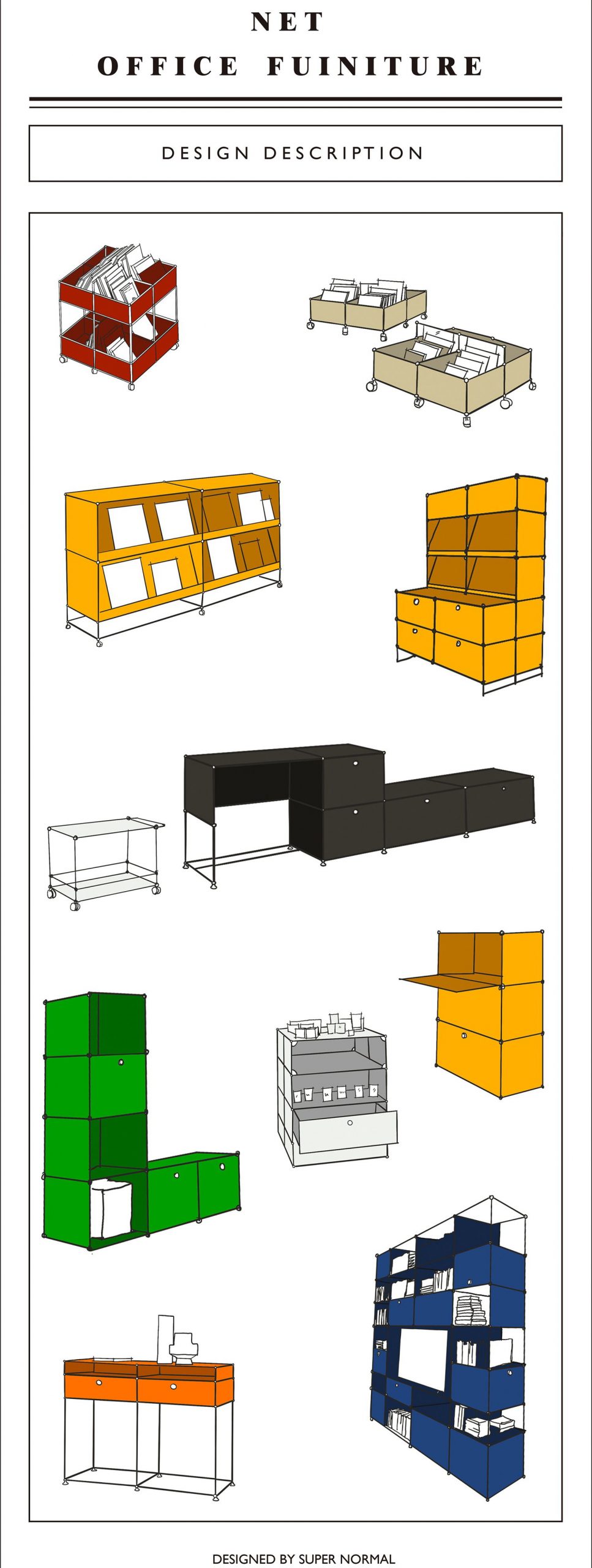 NET
OFFICE FUINITURE

DESIGN DESCRIPTION

DESIGNED BY SUPER NORMAL