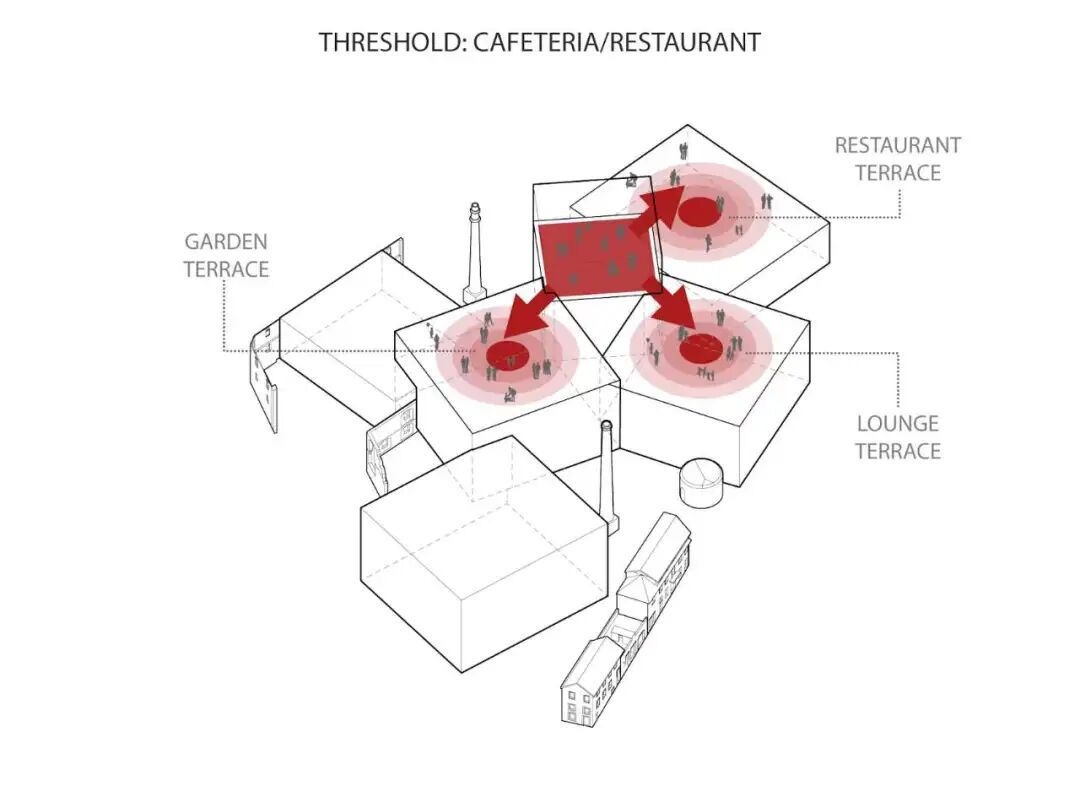 THRESHOLD: CAFETERIA/RESTAURANT

RESTAURANT TERRACE

GARDEN TERRACE

LOUNGE TERRACE