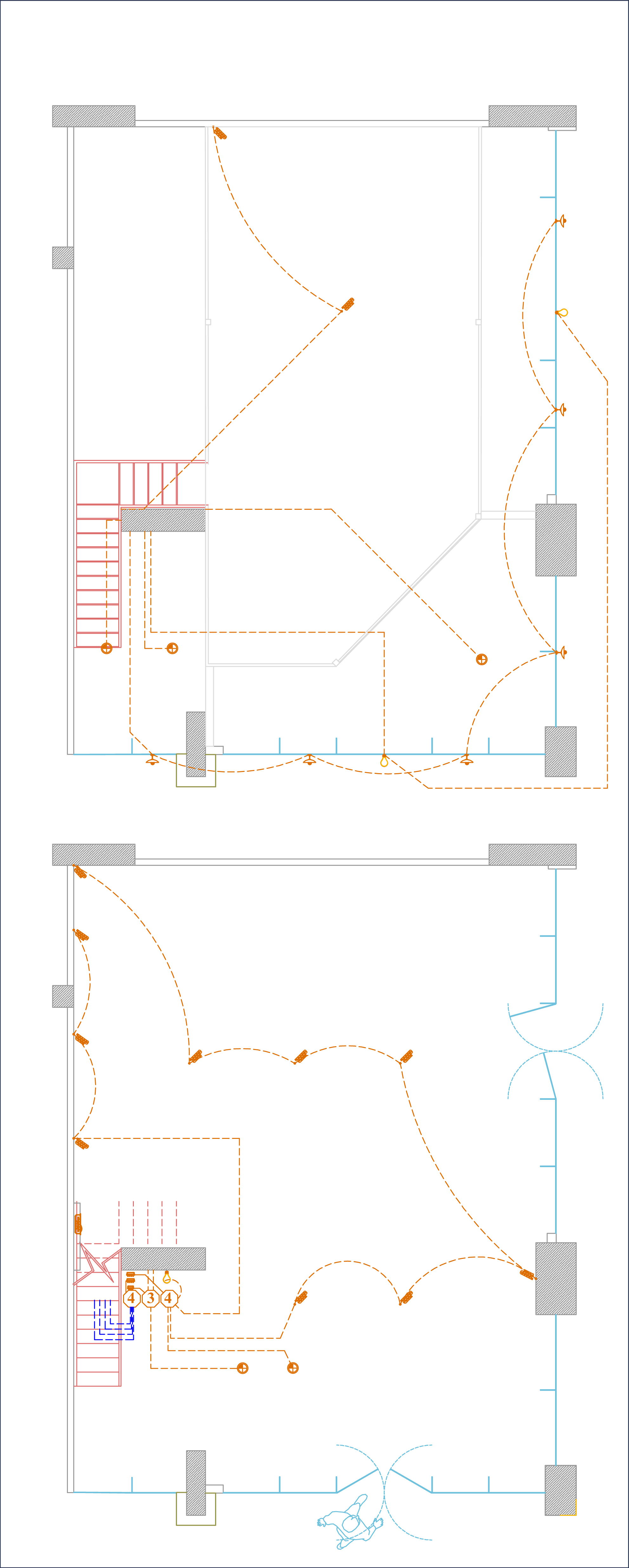 4 3 4