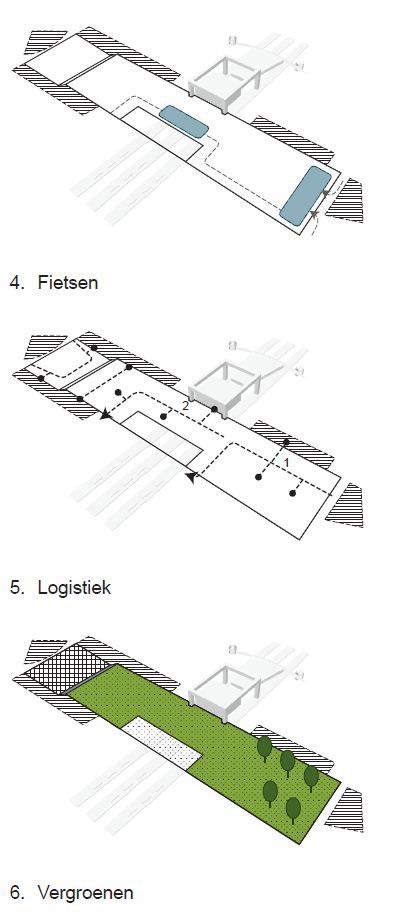 4. Fietsen

2

1

5. Logistiek

6. Vergroenen