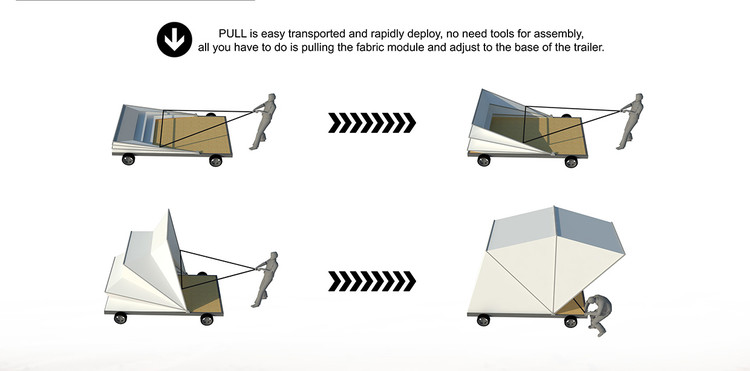 PULL is easy transported and rapidly deploy, no need tools for assembly, all you have to do is pulling the fabric module and adjust to the base of the trailer.