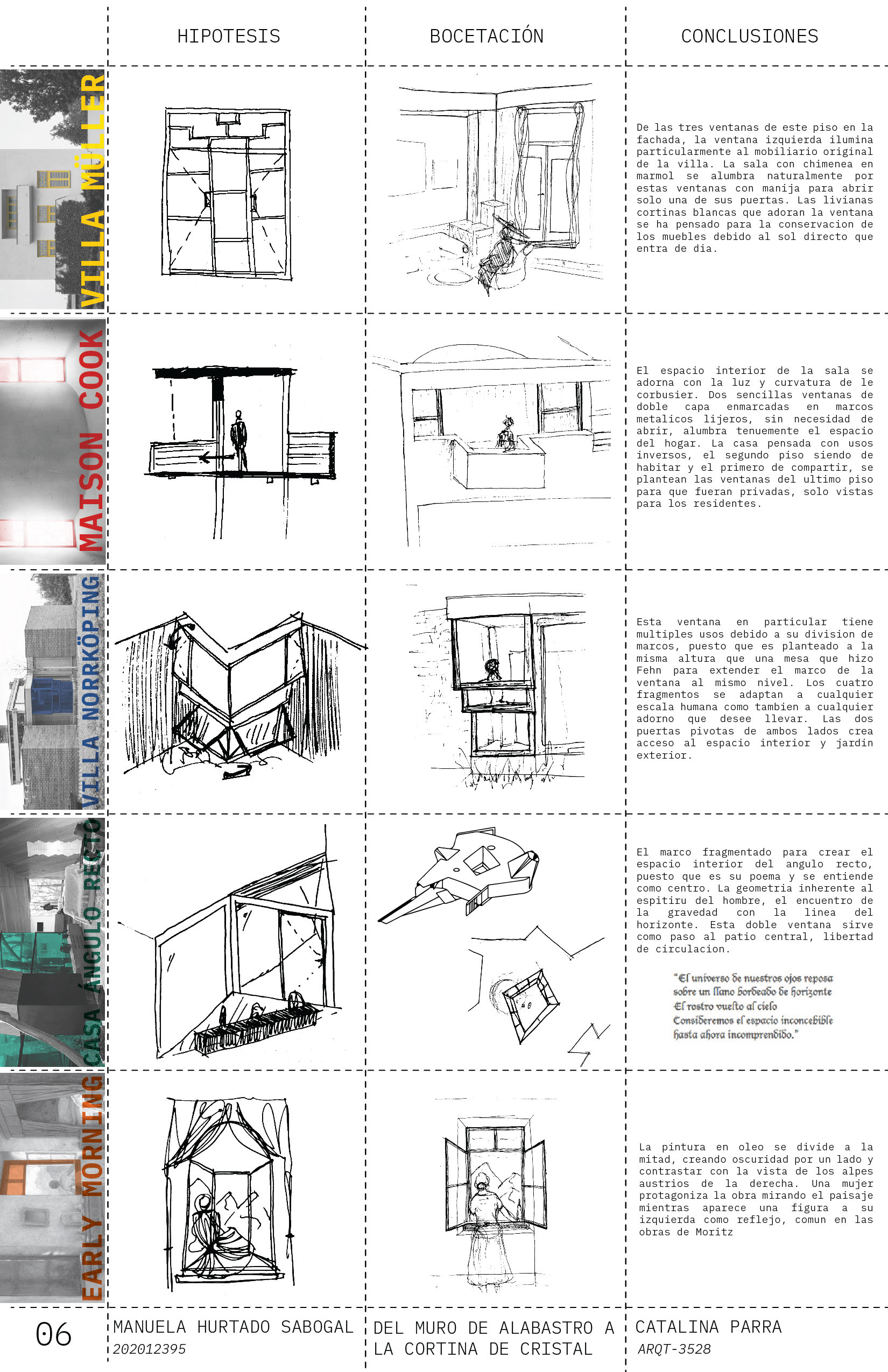 HIPOTESIS

BOCETACIÓN

CONCLUSIONES

VILLA MÜLLER

De las tres ventanas de este piso en la fachada, la ventana izquierda ilumina particularmente al mobiliario original de la villa. La sala con chimenea en marmol se alumbra naturalmente por estas ventanas con manija para abrir solo una de sus puertas. Las livianas cortinas blancas que adoran la ventana se ha pensado para la conservacion de los muebles debido al sol directo que entra de dia.

MAISON COOK

El espacio interior de la sala se adorna con la luz y curvatura de le corbusier. Dos sencillas ventanas de doble capa enmarcadas en marcos metalicos lijeros, sin necesidad de abrir, alumbra tenuemente el espacio del hogar. La casa pensada con usos inversos, el segundo piso siendo de habitar y el primero de compartir, se plantean las ventanas del ultimo piso para que fueran privadas, solo vistas para los residentes.

VILLA NORRKÖPING

Esta ventana en particular tiene multiples usos debido a su division de marcos, puesto que es planteado a la misma altura que una mesa que hizo Fehn para extender el marco de la ventana al mismo nivel. Los cuatro fragmentos se adaptan a cualquier escala humana como tambien a cualquier adorno que desee llevar. Las dos puertas pivotas de ambos lados crea acceso al espacio interior y jardin exterior.

CASA ÁNGULO RECTO

El marco fragmentado para crear el espacio interior del angulo recto, puesto que es su poema y se entiende como centro. La geometria inherente al espitiru del hombre, el encuentro de la gravedad con la linea del horizonte. Esta doble ventana sirve como paso al patio central, libertad de circulacion.

"El universo de nuestros ojos reposa sobre un llano bordeado de horizonte El rostro vuelto al cielo Consideremos el espacio inconcebible hasta ahora incomprendido."

EARLY MORNING

La pintura en oleo se divide a la mitad, creando oscuridad por un lado y contrastar con la vista de los alpes austrios de la derecha. Una mujer protagoniza la obra mirando el paisaje mientras aparece una figura a su izquierda como reflejo, comun en las obras de Moritz

06

MANUELA HURTADO SABOGAL
202012395

DEL MURO DE ALABASTRO A LA CORTINA DE CRISTAL

CATALINA PARRA
ARQT-3528