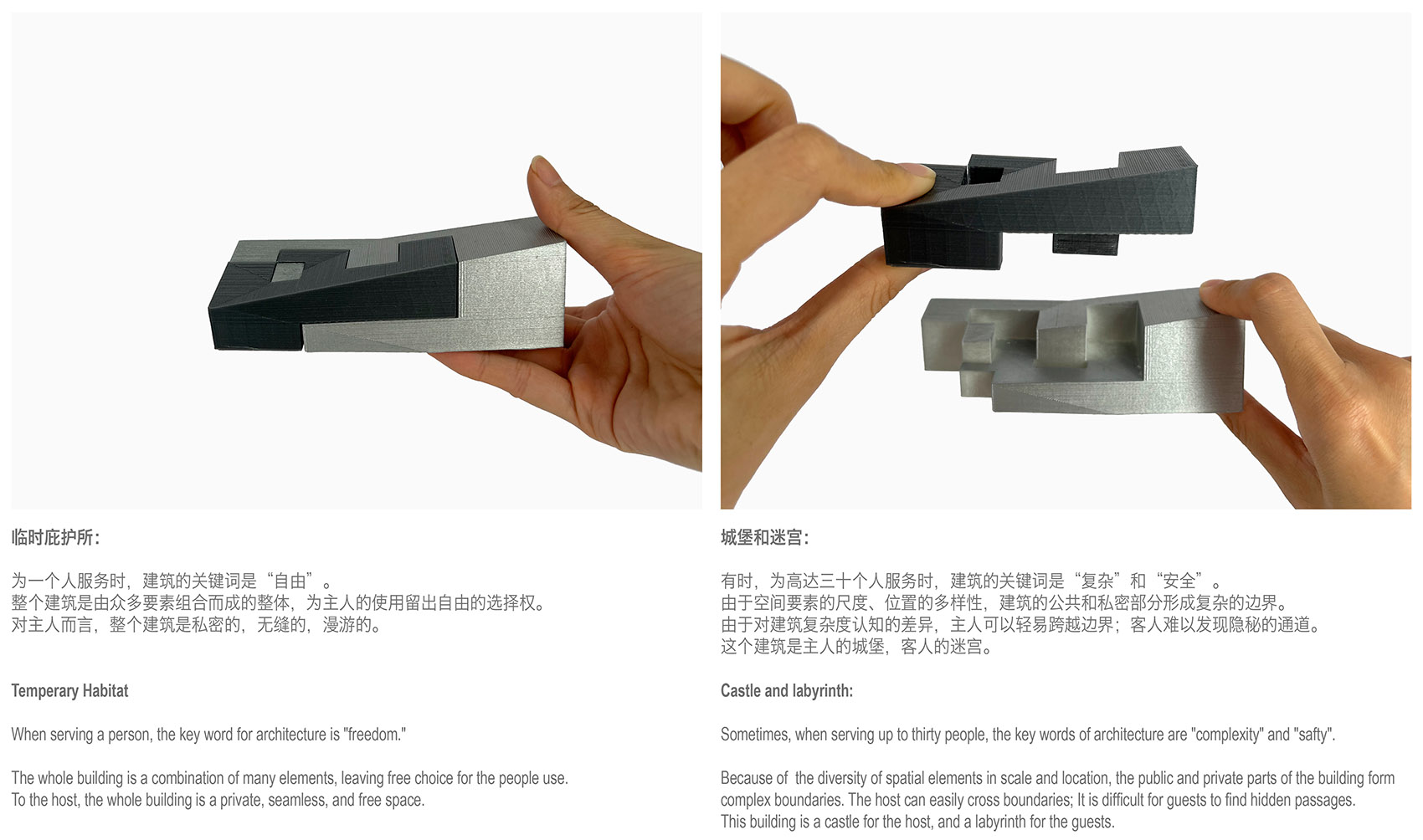 临时庇护所：

为一个人服务时，建筑的关键词是“自由”。
整个建筑是由众多要素组合而成的整体，为主人的使用留出自由的选择权。
对主人而言，整个建筑是私密的，无缝的，漫游的。

Temperary Habitat

When serving a person, the key word for architecture is "freedom."

The whole building is a combination of many elements, leaving free choice for the people use.
To the host, the whole building is a private, seamless, and free space.

城堡和迷宫：

有时，为高达三十个人服务时，建筑的关键词是“复杂”和“安全”。
由于空间要素的尺度、位置的多样性，建筑的公共和私密部分形成复杂的边界。
由于对建筑复杂度认知的差异，主人可以轻易跨越边界；客人难以发现隐秘的通道。
这个建筑是主人的城堡，客人的迷宫。

Castle and labyrinth:

Sometimes, when serving up to thirty people, the key words of architecture are "complexity" and "safty".

Because of the diversity of spatial elements in scale and location, the public and private parts of the building form complex boundaries. The host can easily cross boundaries; It is difficult for guests to find hidden passages.
This building is a castle for the host, and a labyrinth for the guests.