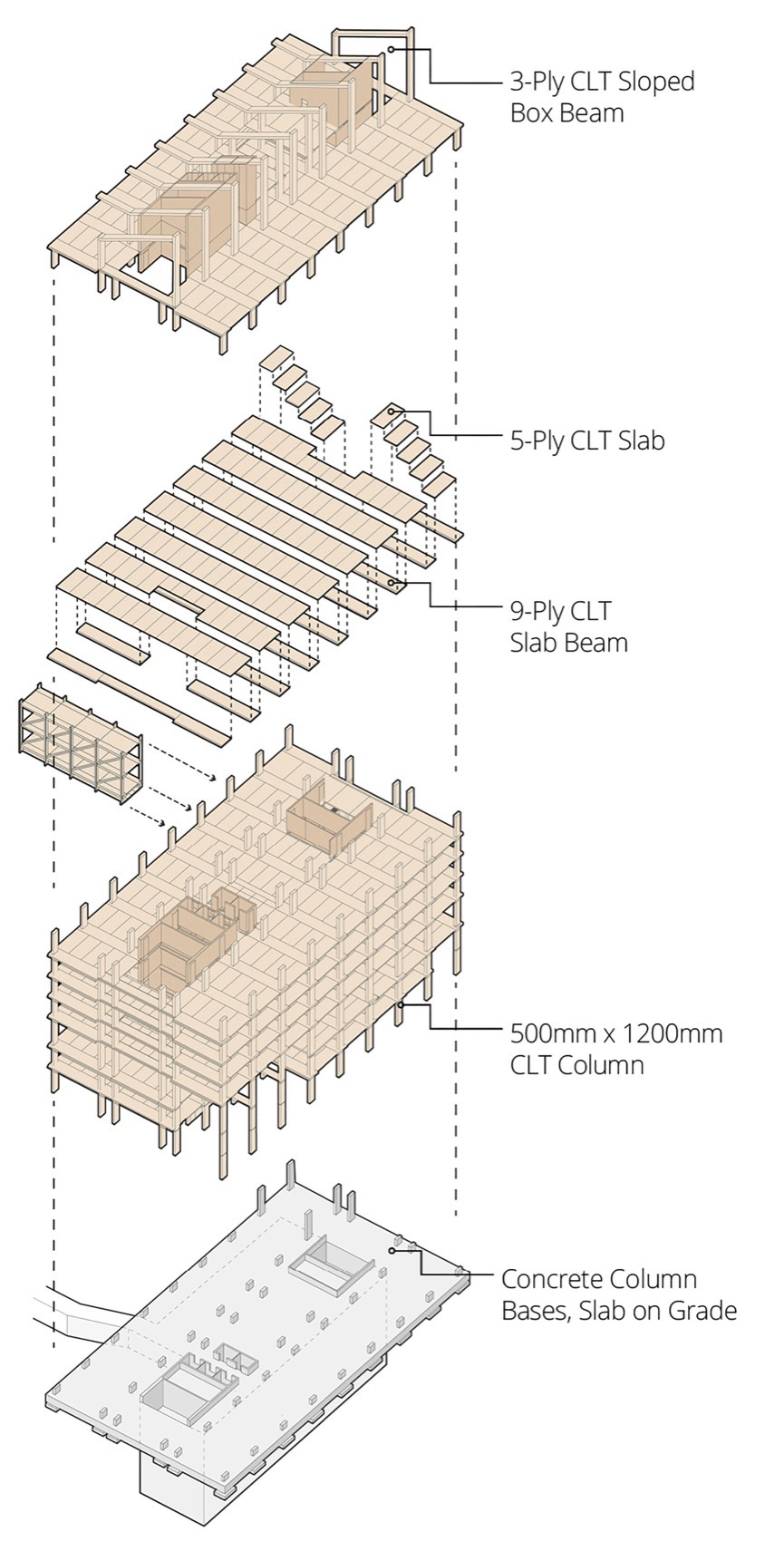 3-Ply CLT Sloped Box Beam

5-Ply CLT Slab

9-Ply CLT Slab Beam

500mm x 1200mm CLT Column

Concrete Column Bases, Slab on Grade