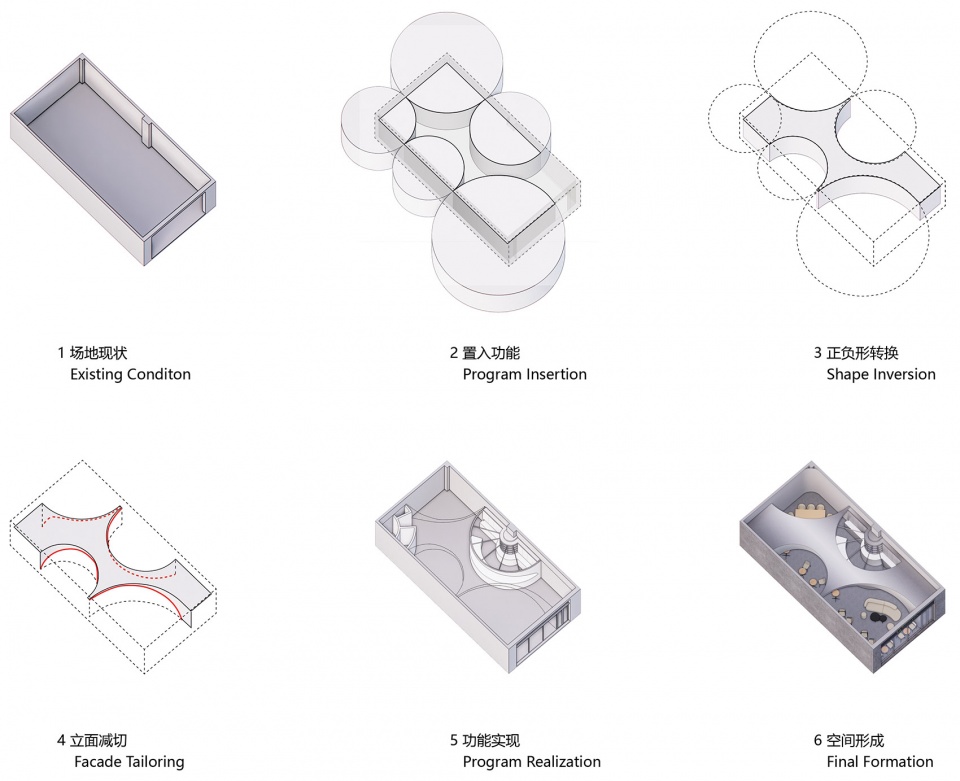 1 场地现状
Existing Conditon

2 置入功能
Program Insertion

3 正负形转换
Shape Inversion

4 立面减切
Facade Tailoring

5 功能实现
Program Realization

6 空间形成
Final Formation