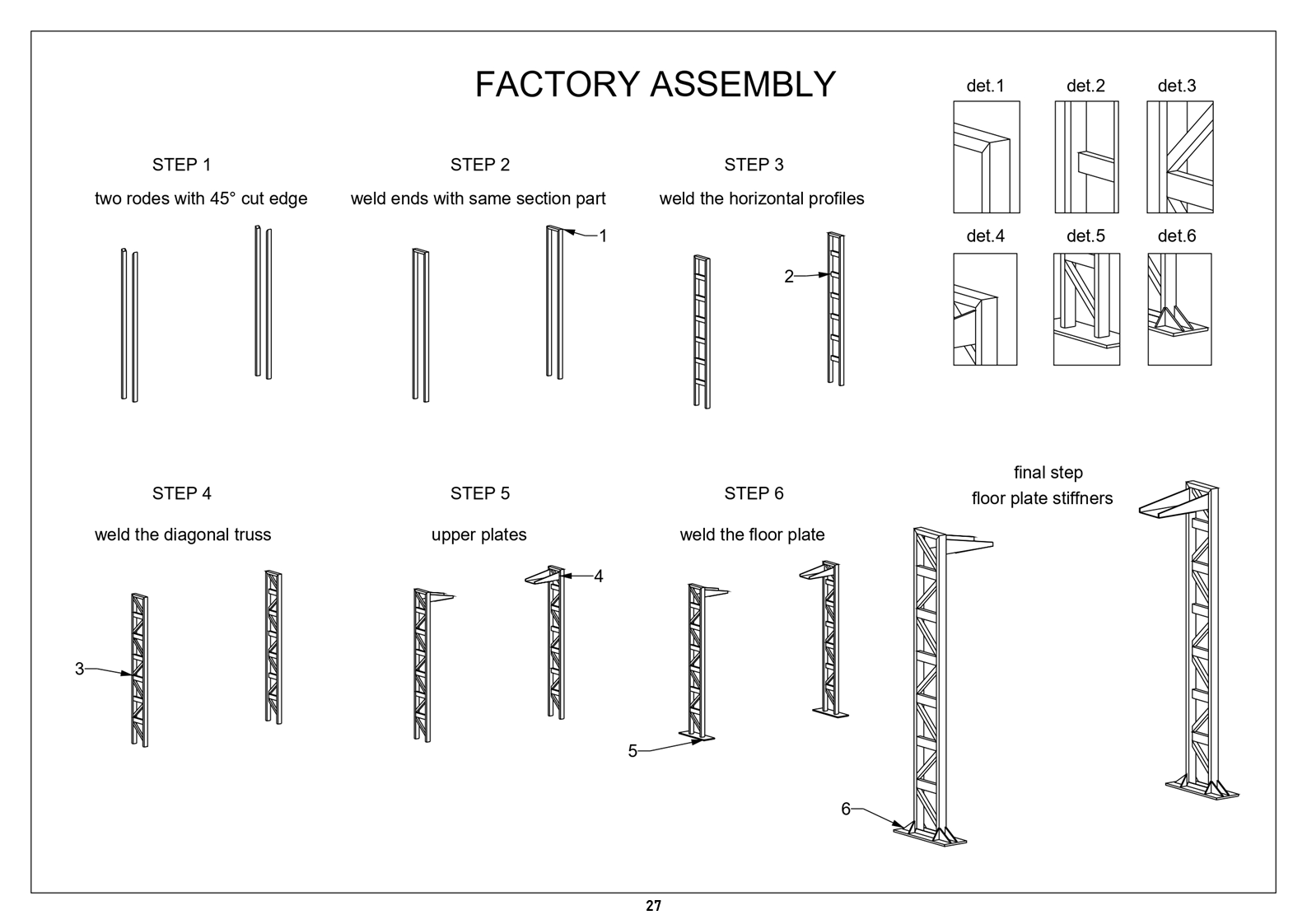 FACTORY ASSEMBLY

det.1 det.2 det.3

det.4 det.5 det.6

STEP 1

two rodes with 45° cut edge

STEP 2

weld ends with same section part

1

STEP 3

weld the horizontal profiles

2

STEP 4

weld the diagonal truss

3

STEP 5

upper plates

4

STEP 6

weld the floor plate

5

final step

floor plate stiffners

6

27