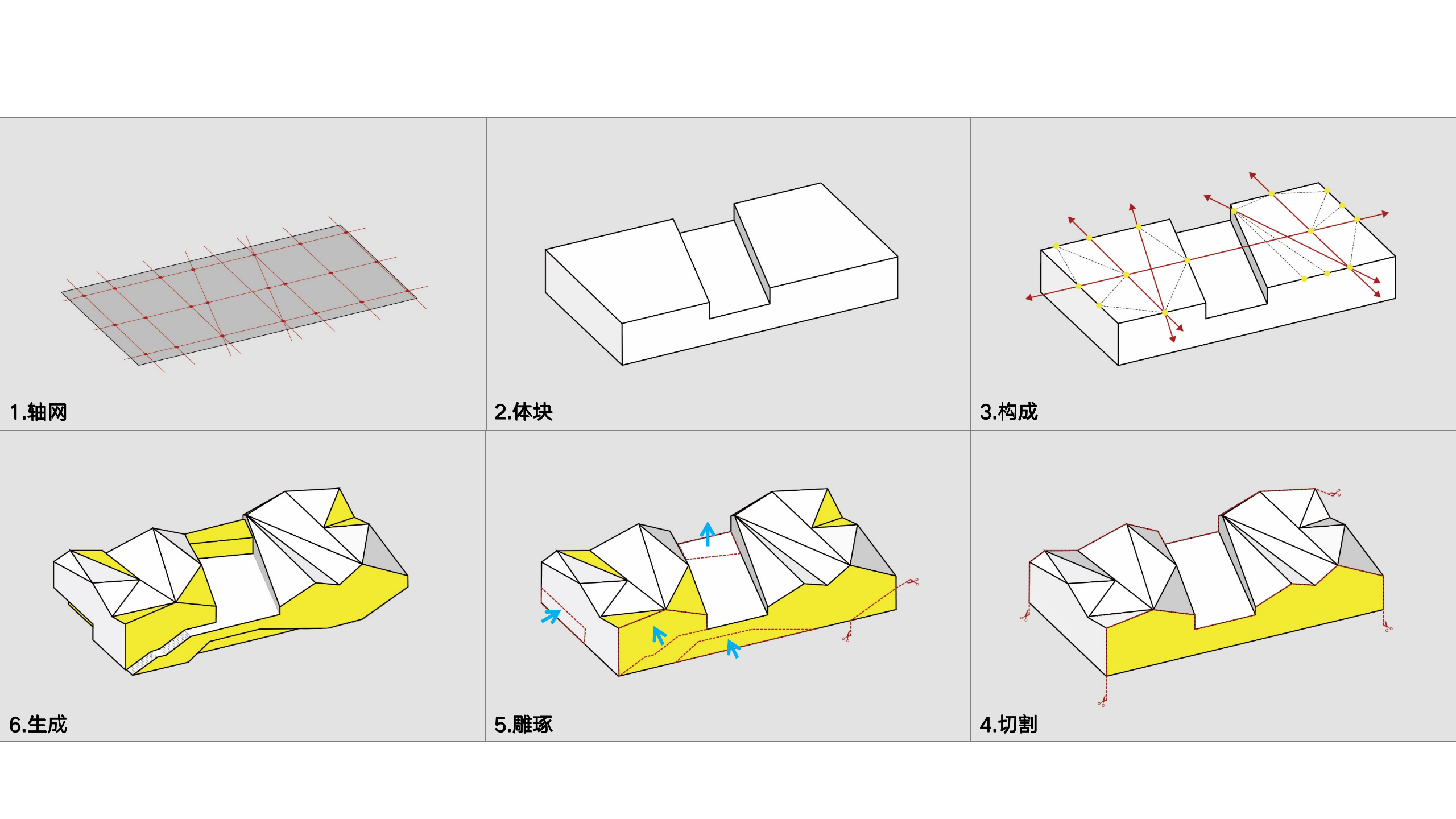 1.轴网

2.体块

3.构成

6.生成

5.雕琢

4.切割