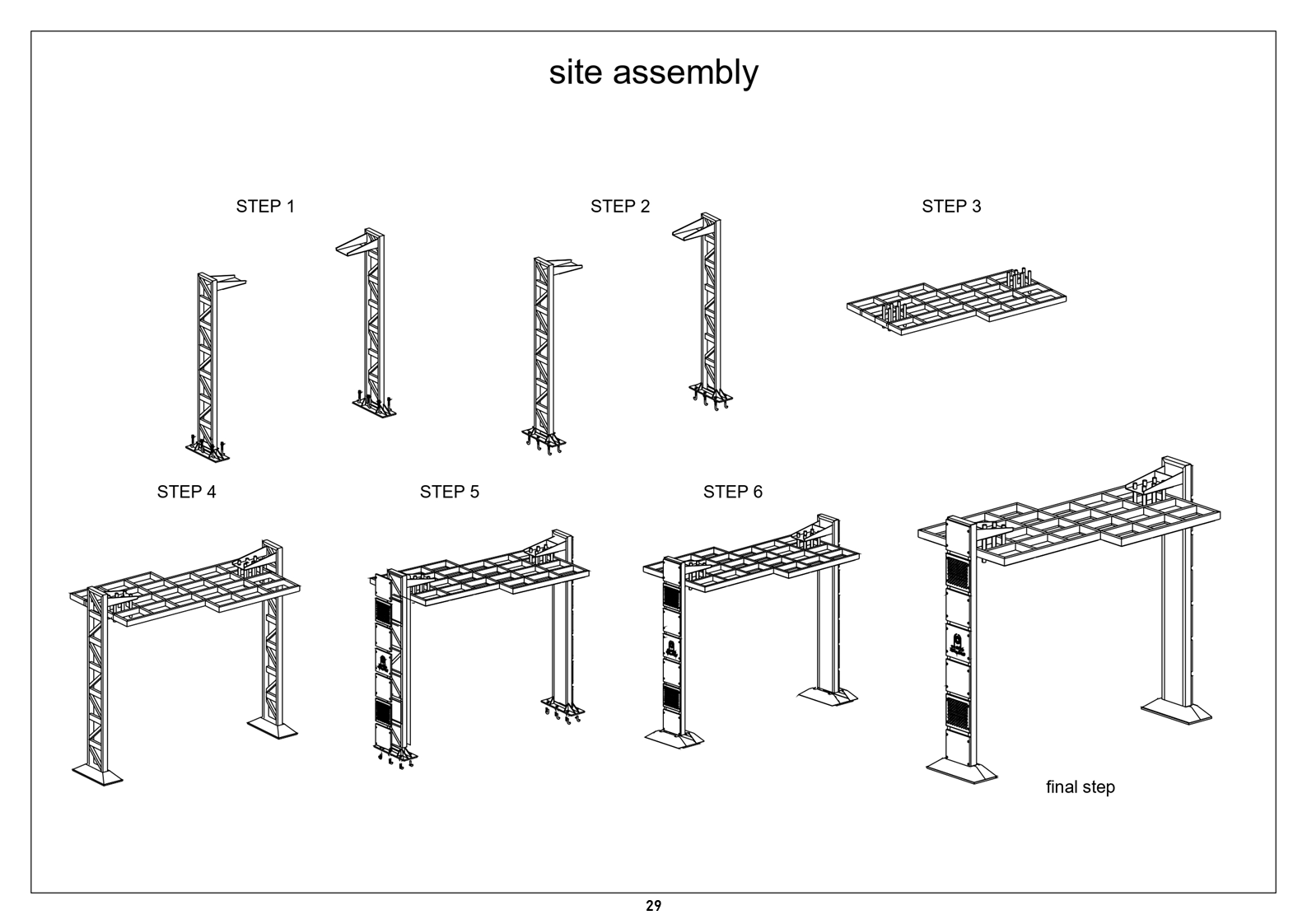 site assembly

STEP 1

STEP 2

STEP 3

STEP 4

STEP 5

STEP 6

final step

29