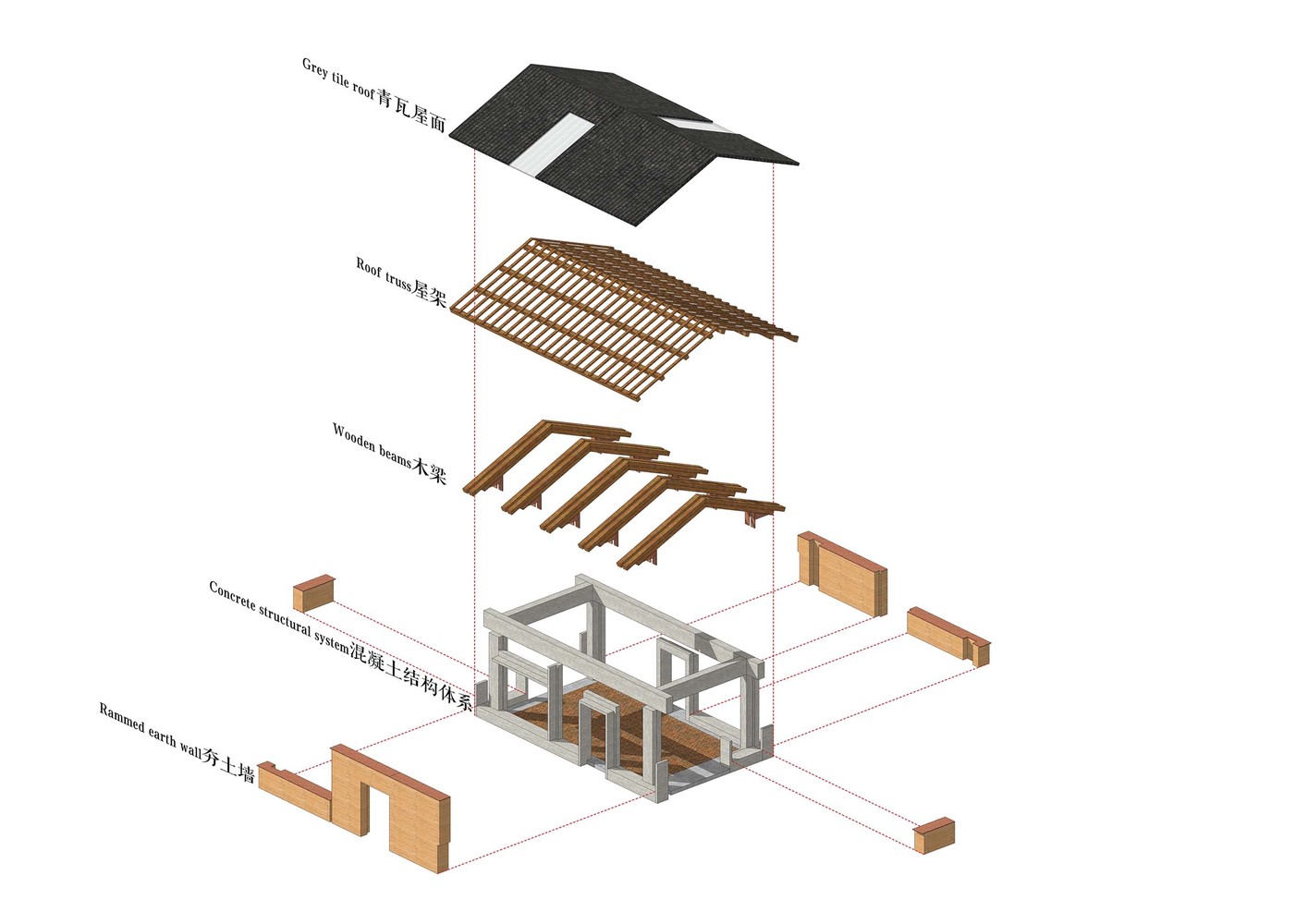 Grey tile roof青瓦屋面

Roof truss屋架

Wooden beams木梁

Concrete structural system混凝土结构体系

Rammed earth wall夯土墙