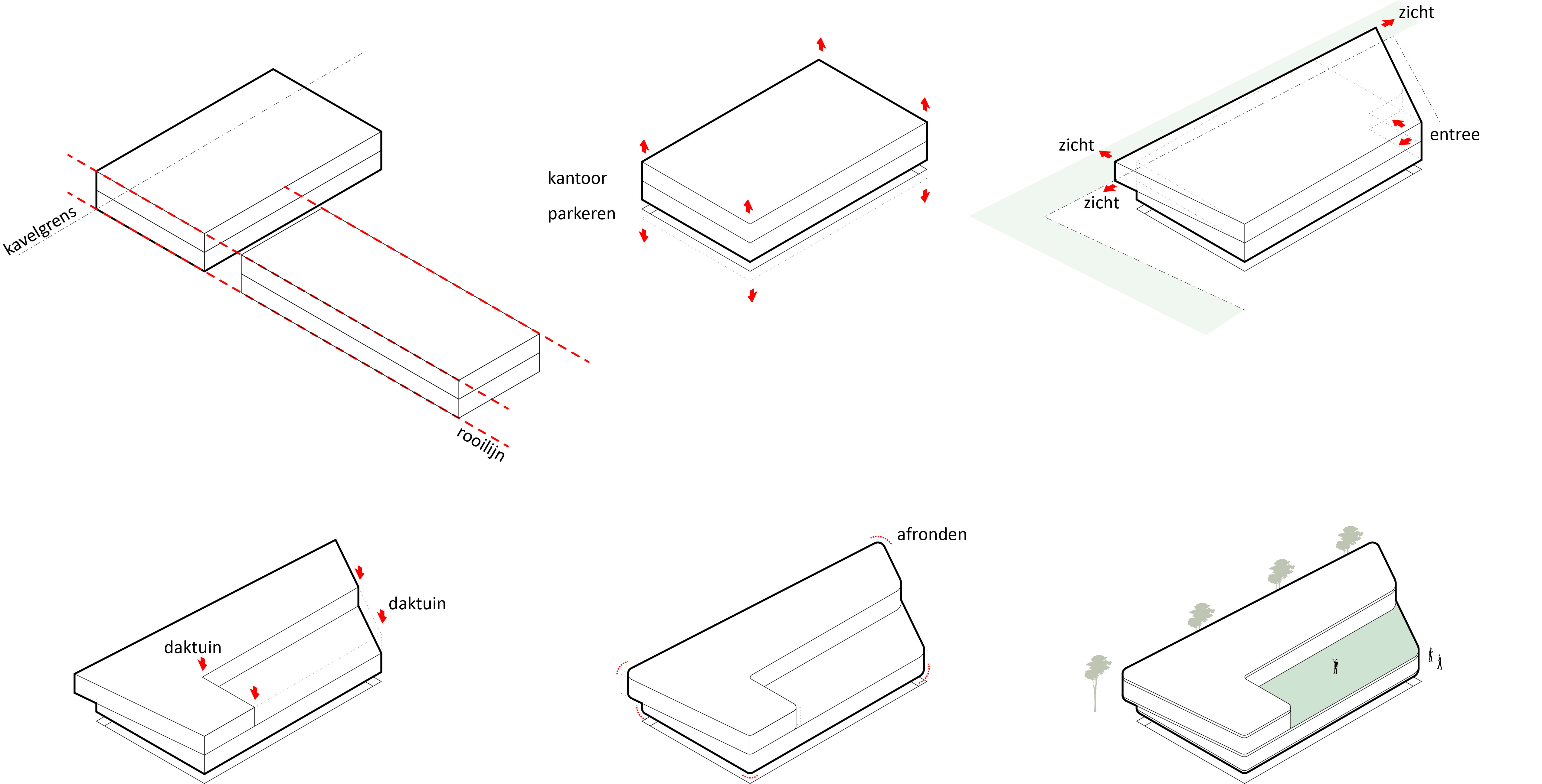 kavelgrens

rooilijn

kantoor

parkeren

zicht

zicht

zicht

entree

daktuin

daktuin

afronden