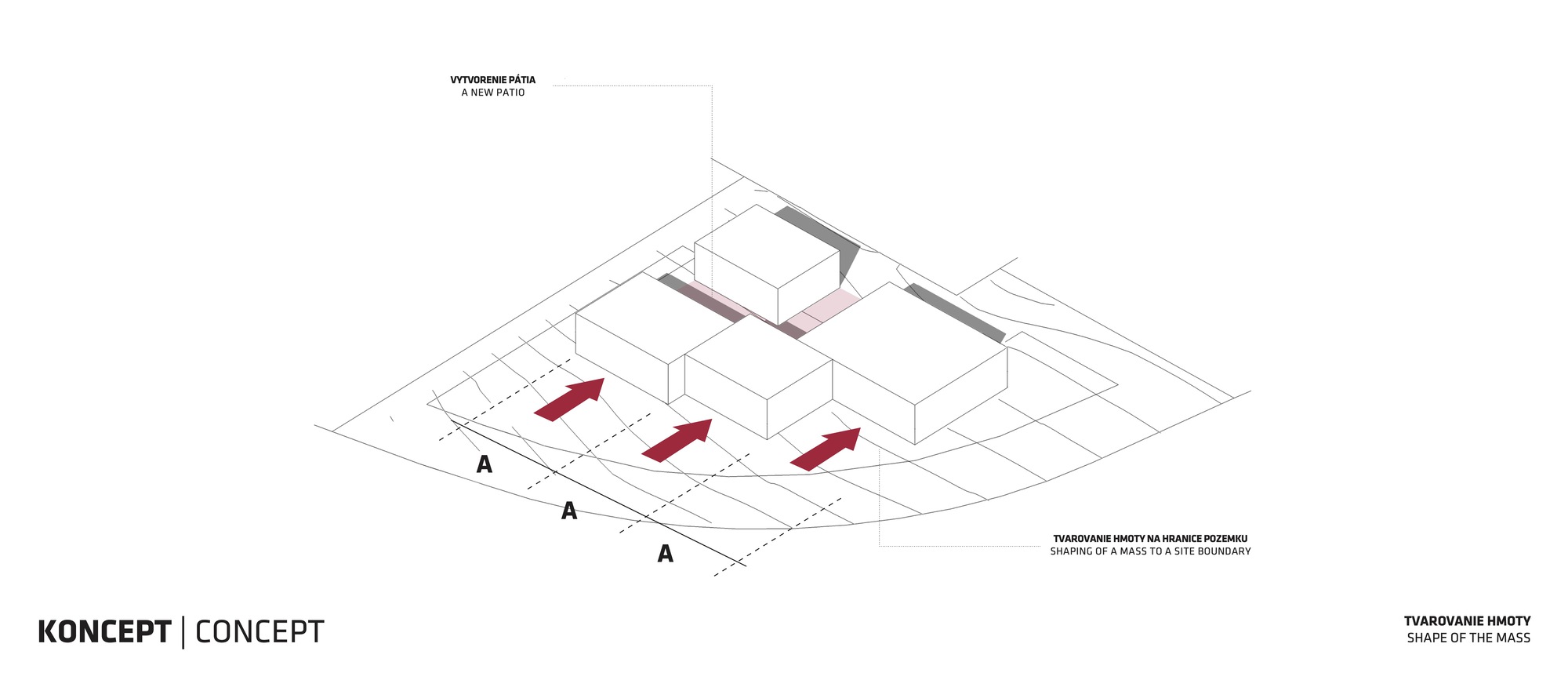 VYTVORENIE PÁTIA
A NEW PATIO

A

A

A

TVAROVANIE HMOTY NA HRANICE POZEMKU
SHAPING OF A MASS TO A SITE BOUNDARY

KONCEPT | CONCEPT

TVAROVANIE HMOTY
SHAPE OF THE MASS