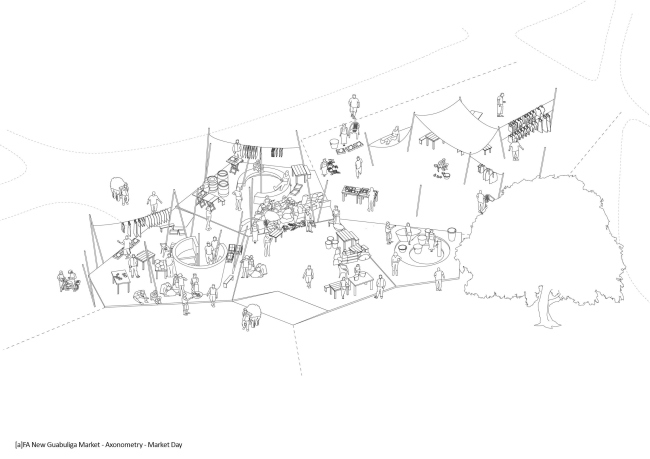 [a]FA New Guabuliga Market - Axonometry - Market Day