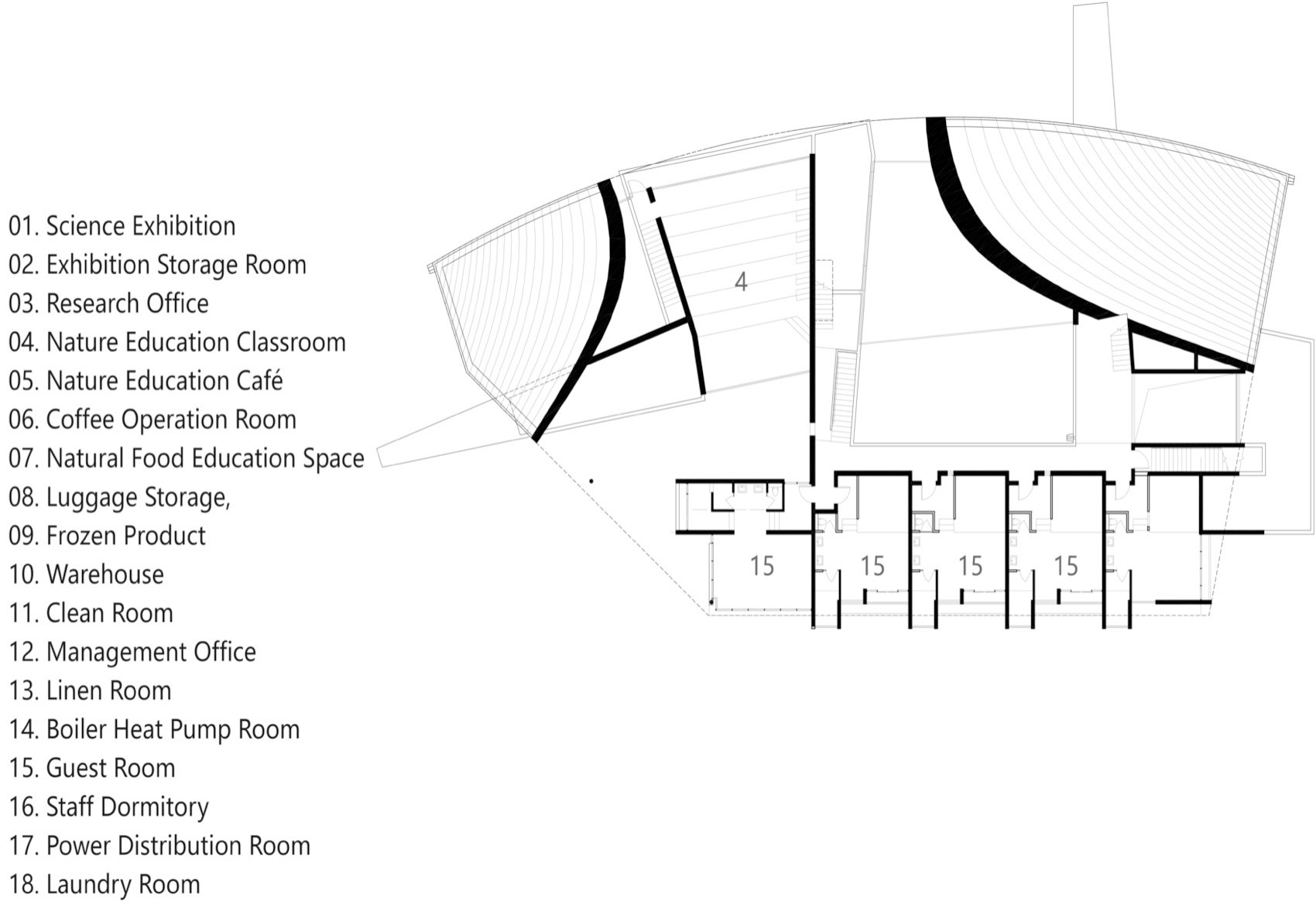 01. Science Exhibition
02. Exhibition Storage Room
03. Research Office
04. Nature Education Classroom
05. Nature Education Café
06. Coffee Operation Room
07. Natural Food Education Space
08. Luggage Storage,
09. Frozen Product
10. Warehouse
11. Clean Room
12. Management Office
13. Linen Room
14. Boiler Heat Pump Room
15. Guest Room
16. Staff Dormitory
17. Power Distribution Room
18. Laundry Room

4

15

15

15

15