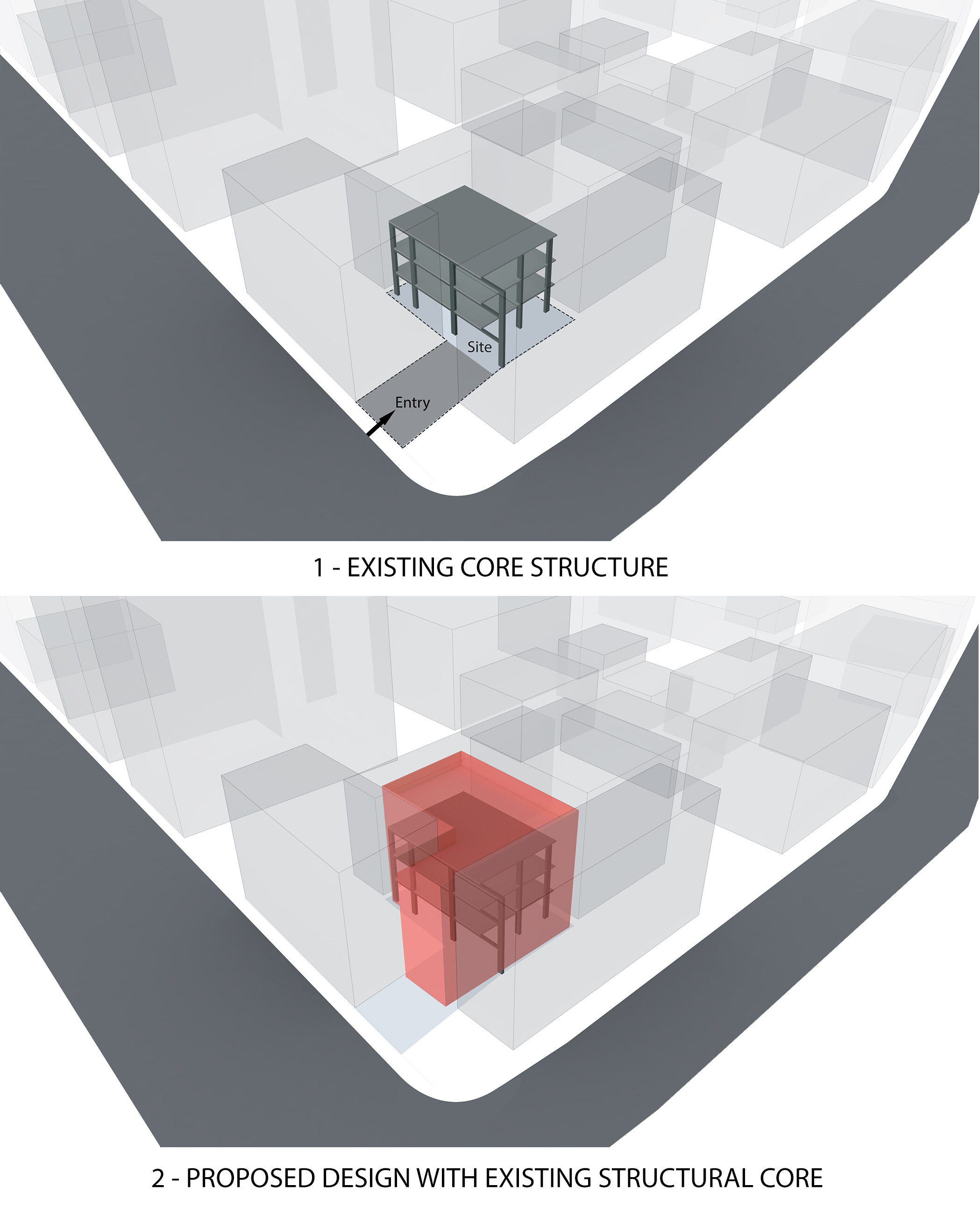 Site

Entry

1 - EXISTING CORE STRUCTURE

2 - PROPOSED DESIGN WITH EXISTING STRUCTURAL CORE