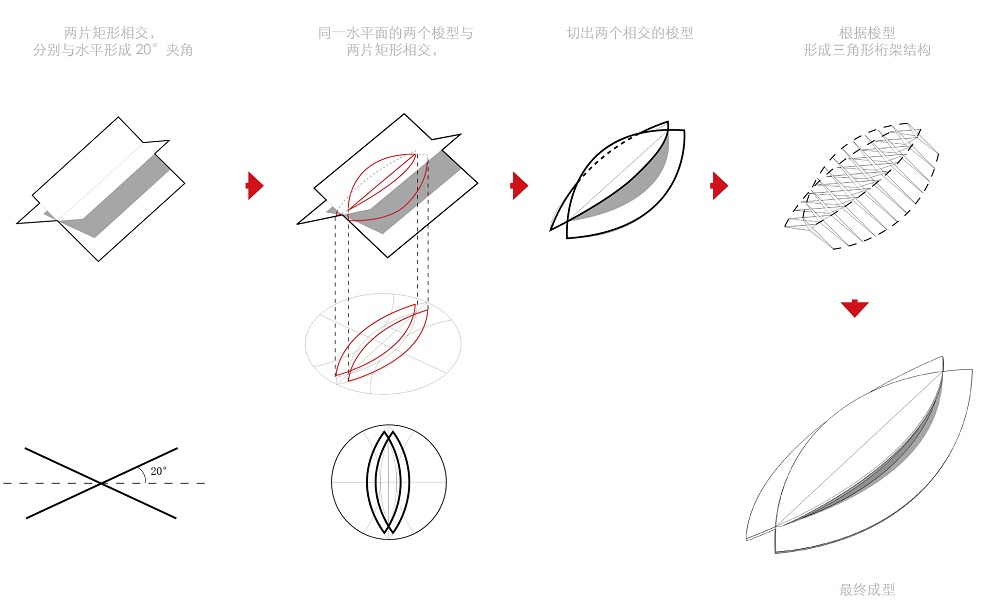 两片矩形相交，
分别与水平形成 20° 夹角

同一水平面的两个梭型与
两片矩形相交，

切出两个相交的梭型

根据梭型
形成三角形桁架结构

20°

最终成型