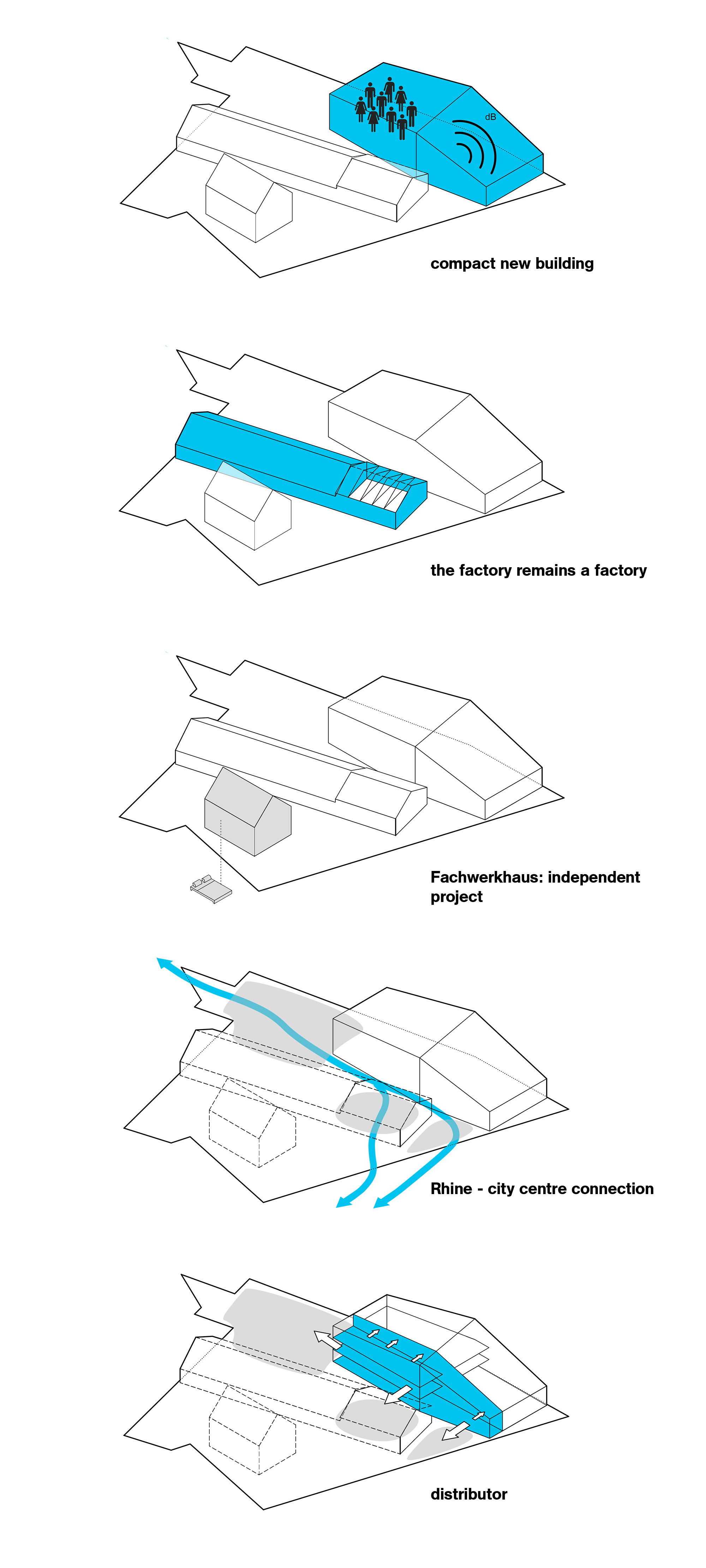 dB

compact new building

the factory remains a factory

Fachwerkhaus: independent project

Rhine - city centre connection

distributor