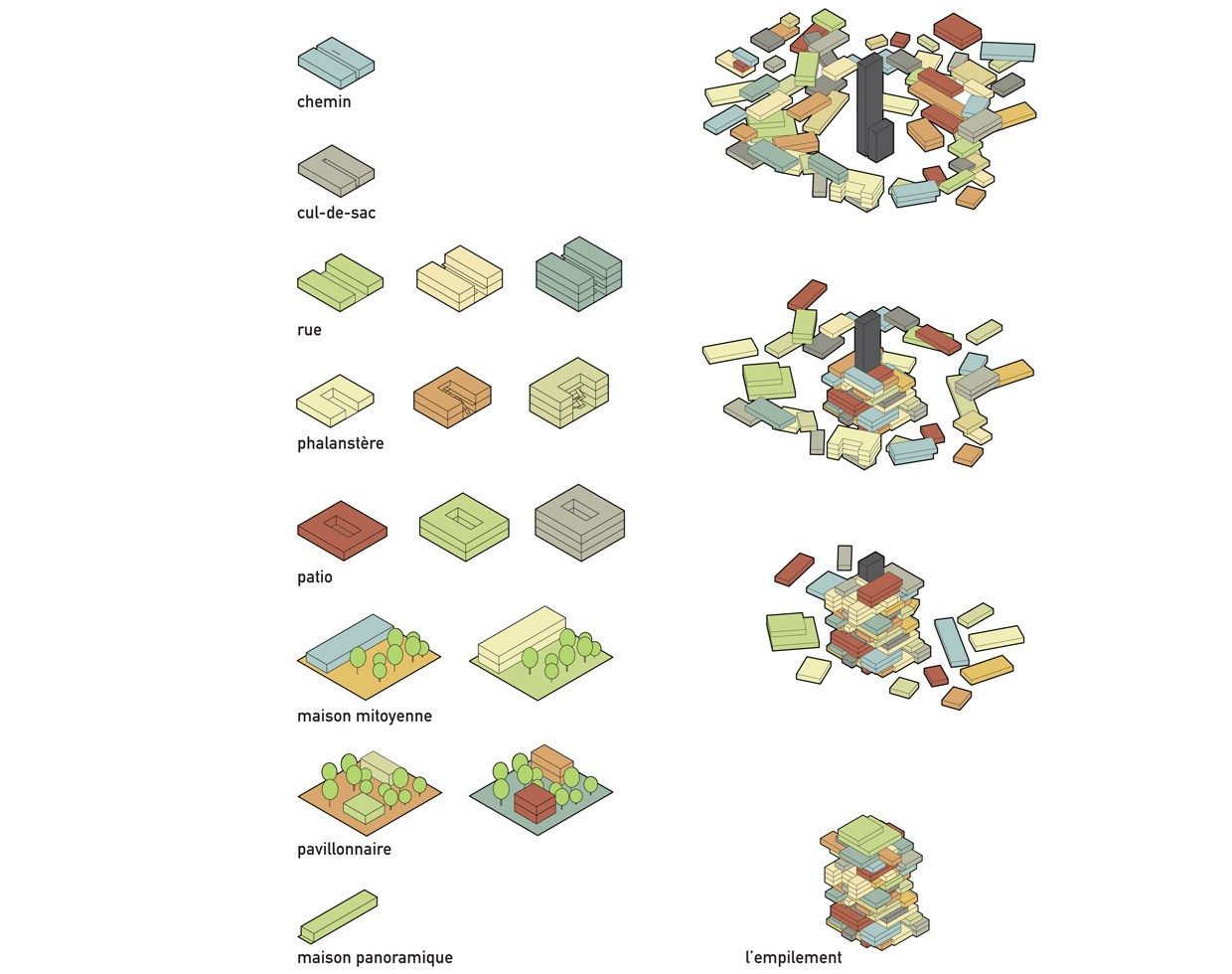 chemin

cul-de-sac

rue

phalanstère

patio

maison mitoyenne

pavillonnaire

maison panoramique

l'empilement