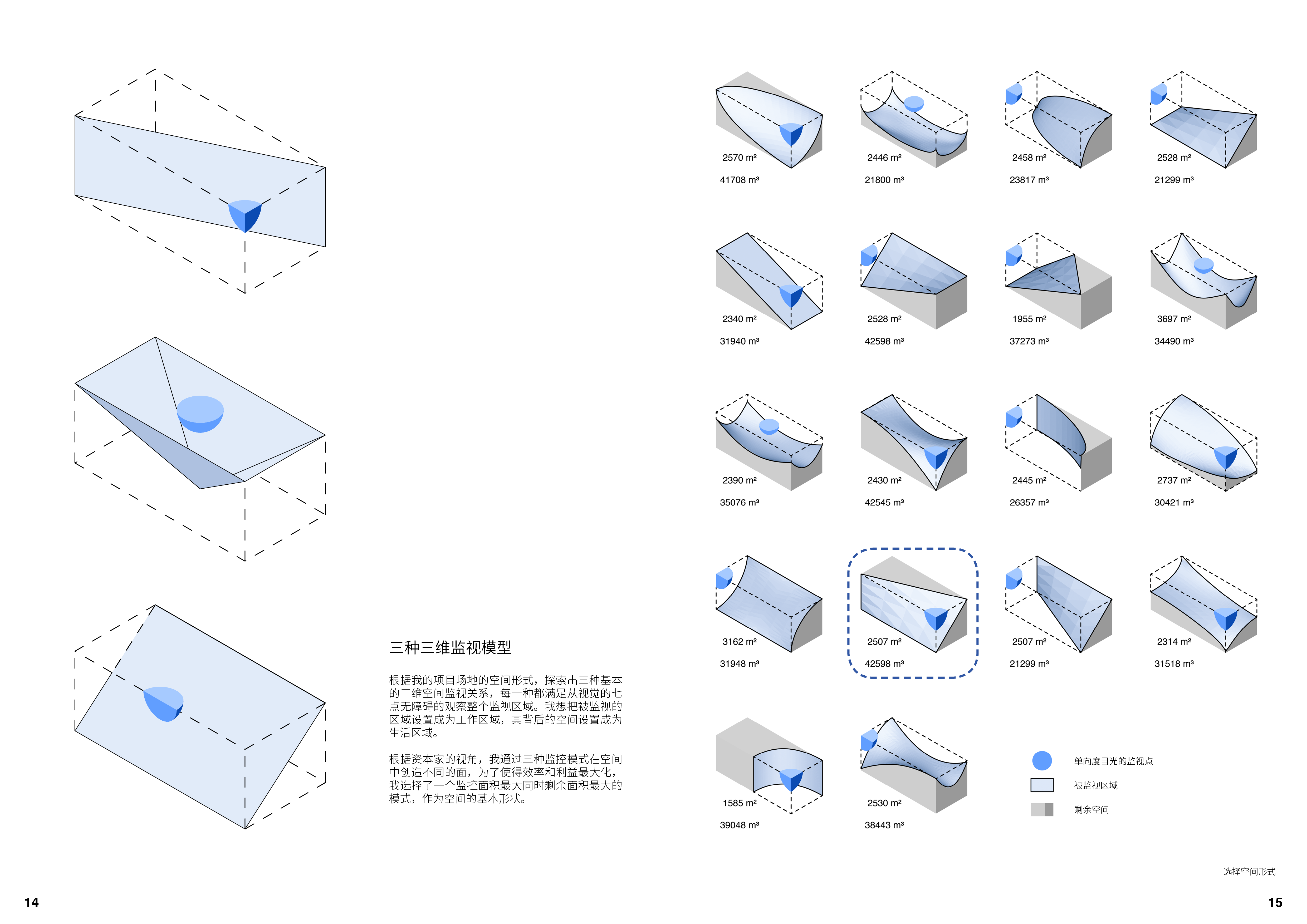 三种三维监视模型

根据我的项目场地的空间形式，探索出三种基本的三维空间监视关系，每一种都满足从视觉的七点无障碍的观察整个监视区域。我想把被监视的区域设置成为工作区域，其背后的空间设置成为生活区域。

根据资本家的视角，我通过三种监控模式在空间中创造不同的面，为了使得效率和利益最大化，我选择了一个监控面积最大同时剩余面积最大的模式，作为空间的基本形状。

2570 m²
41708 m³

2446 m²
21800 m³

2458 m²
23817 m³

2528 m²
21299 m³

2340 m²
31940 m³

2528 m²
42598 m³

1955 m²
37273 m³

3697 m²
34490 m³

2390 m²
35076 m³

2430 m²
42545 m³

2445 m²
26357 m³

2737 m²
30421 m³

3162 m²
31948 m³

2507 m²
42598 m³

2507 m²
21299 m³

2314 m²
31518 m³

1585 m²
39048 m³

2530 m²
38443 m³

单向度目光的监视点
被监视区域
剩余空间

选择空间形式

14

15