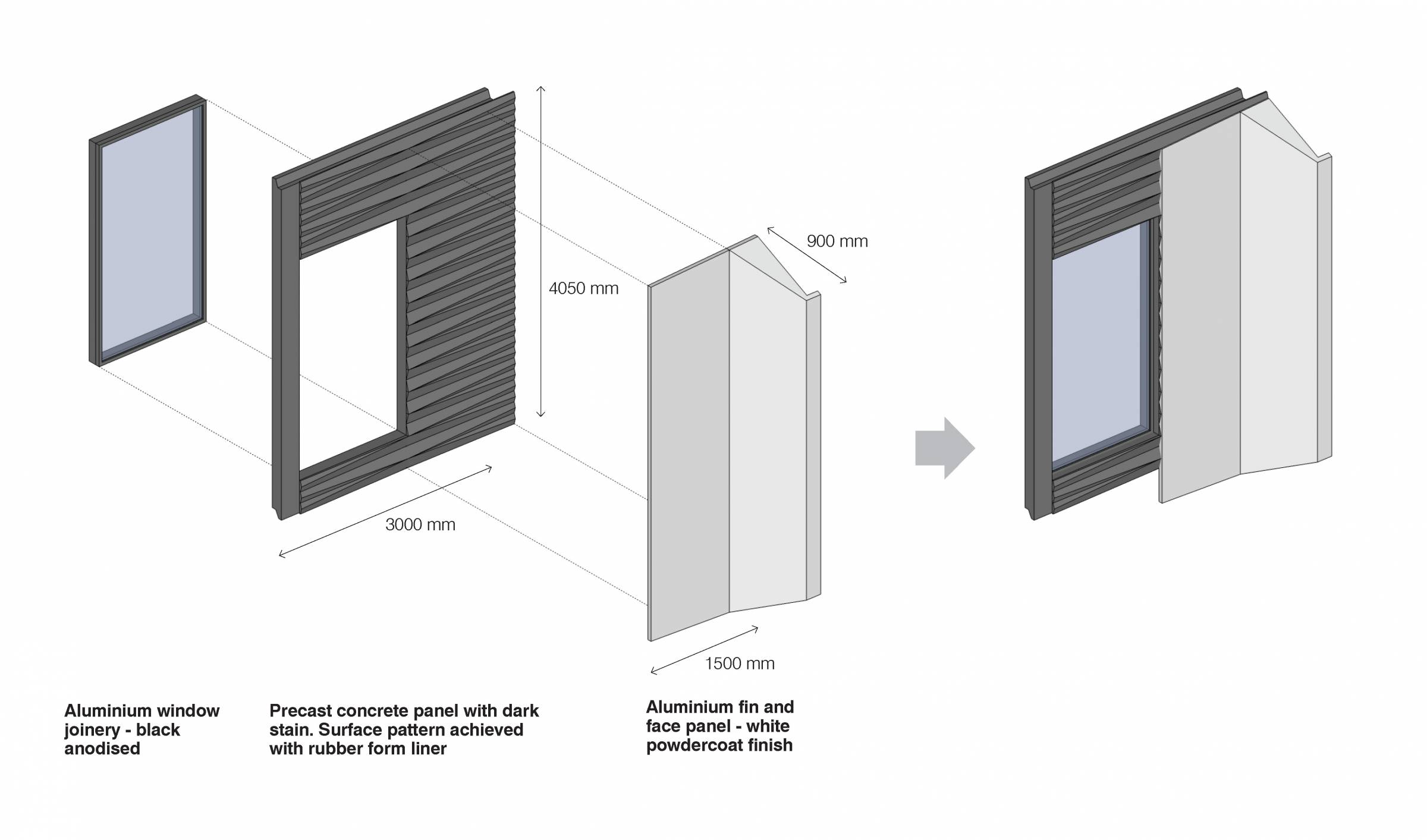 4050 mm

900 mm

3000 mm

1500 mm

Aluminium window joinery - black anodised

Precast concrete panel with dark stain. Surface pattern achieved with rubber form liner

Aluminium fin and face panel - white powdercoat finish