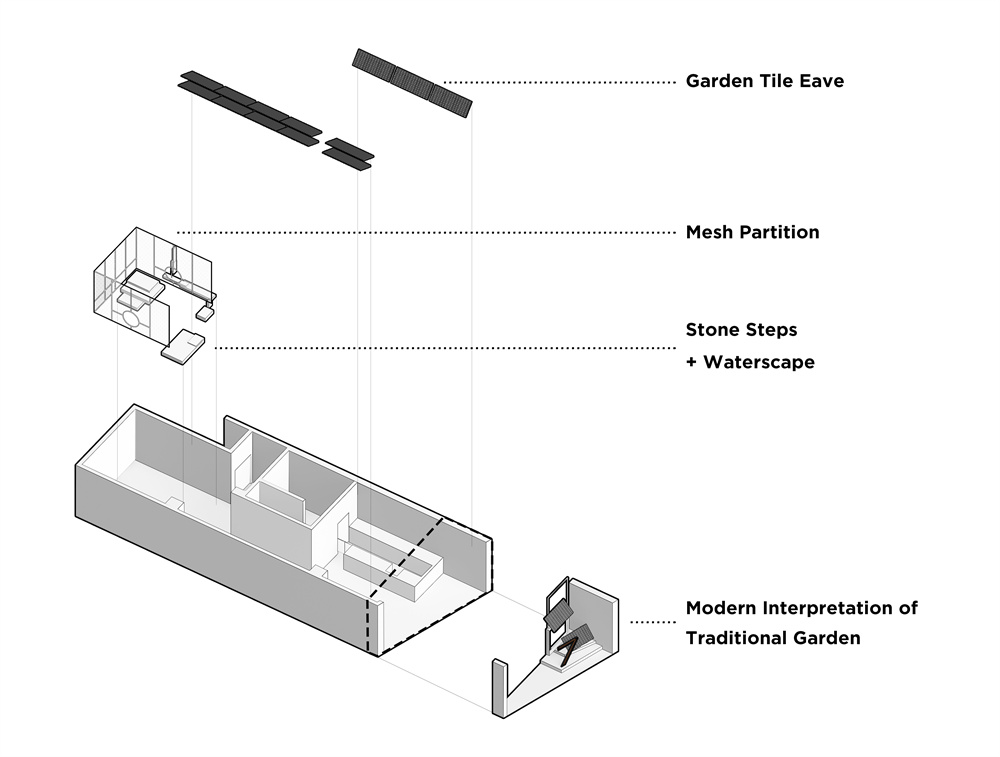 Garden Tile Eave

Mesh Partition

Stone Steps
+ Waterscape

Modern Interpretation of
Traditional Garden