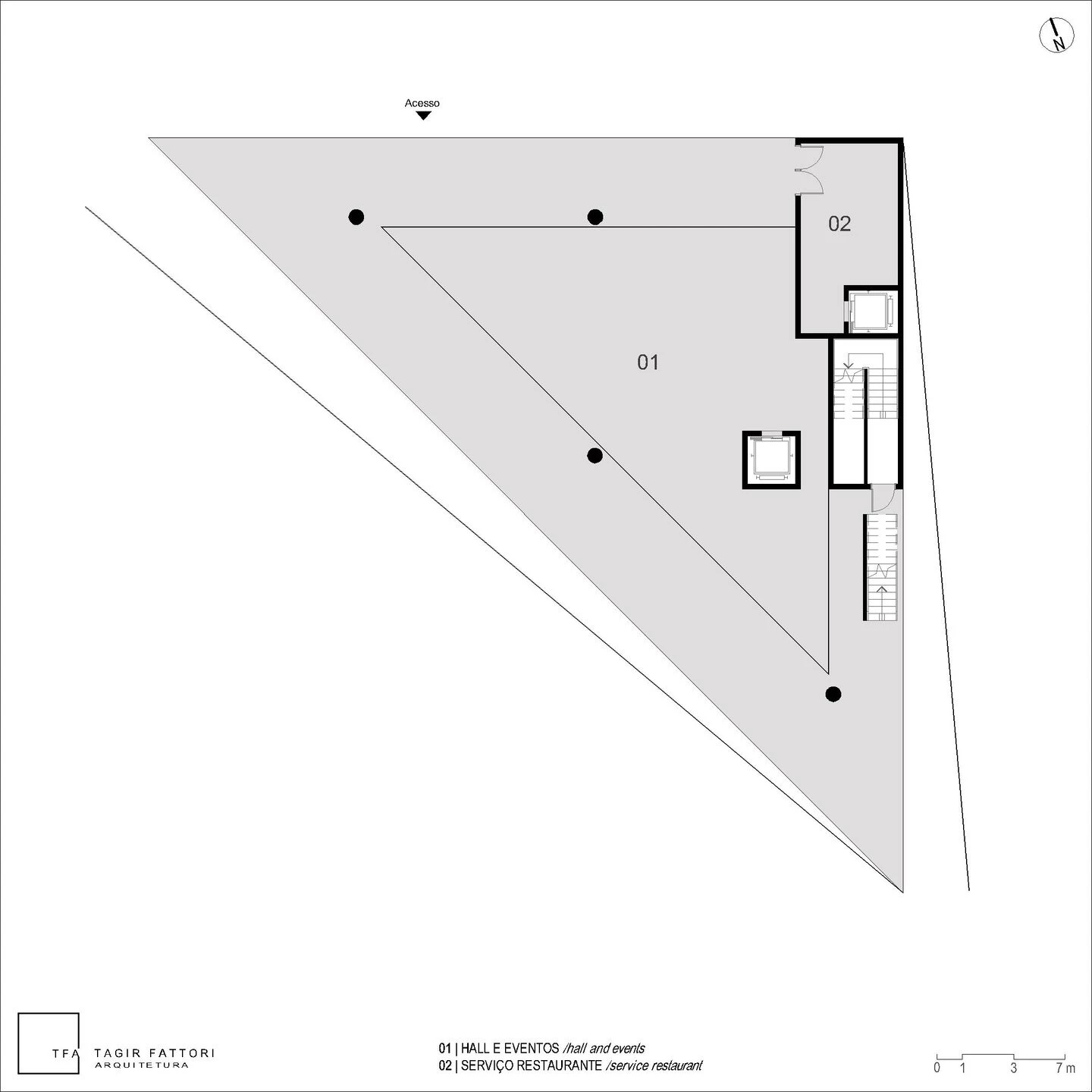 N

Acesso

02

01

TFA TAGIR FATTORI
ARQUITETURA

01 | HALL E EVENTOS /hall and events
02 | SERVIÇO RESTAURANTE /service restaurant

0 1 3 7 m