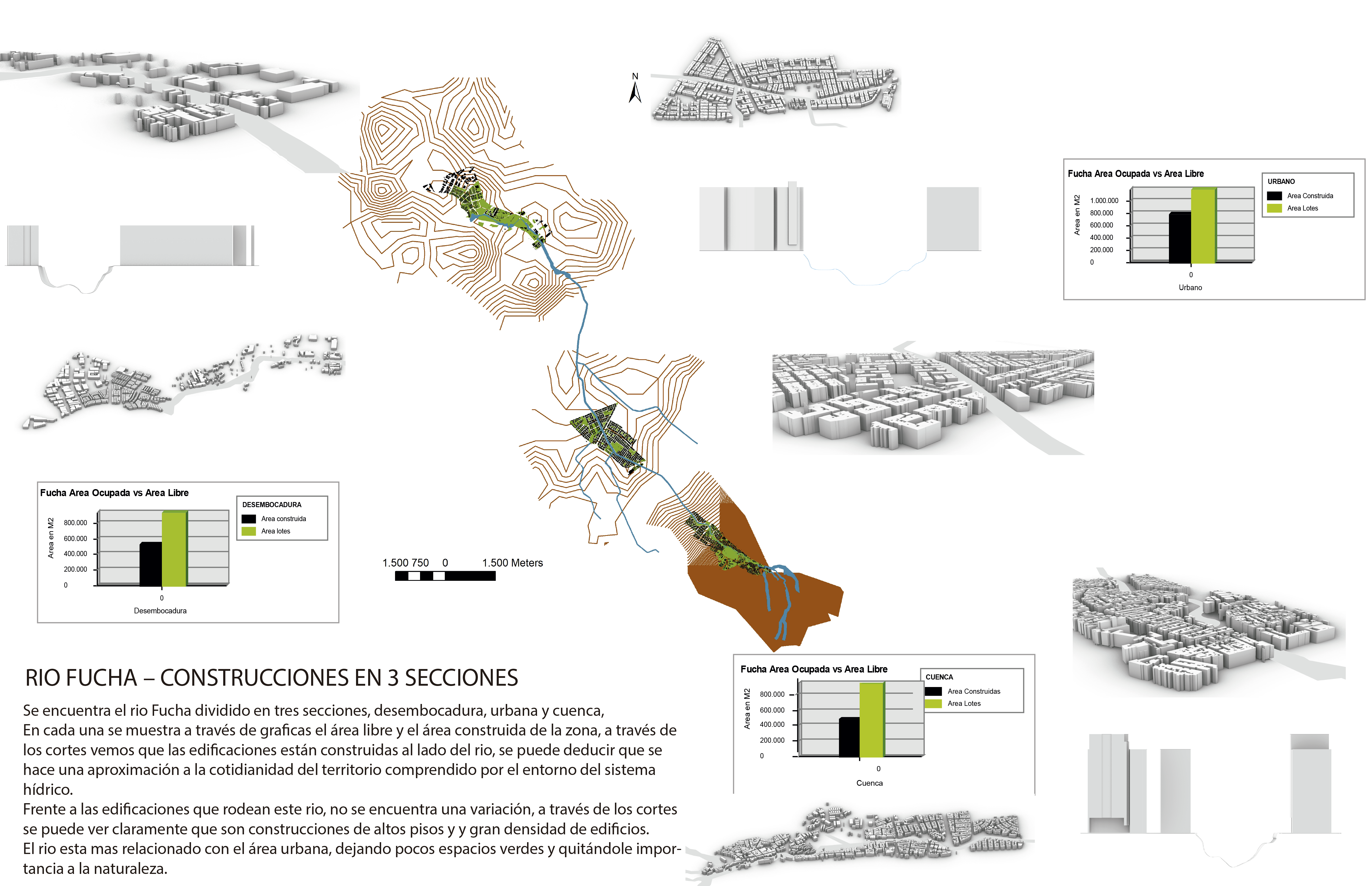 N

Fucha Area Ocupada vs Area Libre

URBANO
Area Construida
Area Lotes

Area en M2
1.000.000
800.000
600.000
400.000
200.000
0

0
Urbano

Fucha Area Ocupada vs Area Libre

DESEMBOCADURA
Area construida
Area lotes

Area en M2
800.000
600.000
400.000
200.000
0

0
Desembocadura

1.500 750 0 1.500 Meters

Fucha Area Ocupada vs Area Libre

CUENCA
Area Construidas
Area Lotes

Area en M2
800.000
600.000
400.000
200.000
0

0
Cuenca

RIO FUCHA – CONSTRUCCIONES EN 3 SECCIONES

Se encuentra el rio Fucha dividido en tres secciones, desembocadura, urbana y cuenca,
En cada una se muestra a través de graficas el área libre y el área construida de la zona, a través de los cortes vemos que las edificaciones están construidas al lado del rio, se puede deducir que se hace una aproximación a la cotidianidad del territorio comprendido por el entorno del sistema hídrico.
Frente a las edificaciones que rodean este rio, no se encuentra una variación, a través de los cortes se puede ver claramente que son construcciones de altos pisos y y gran densidad de edificios.
El rio esta mas relacionado con el área urbana, dejando pocos espacios verdes y quitándole importancia a la naturaleza.