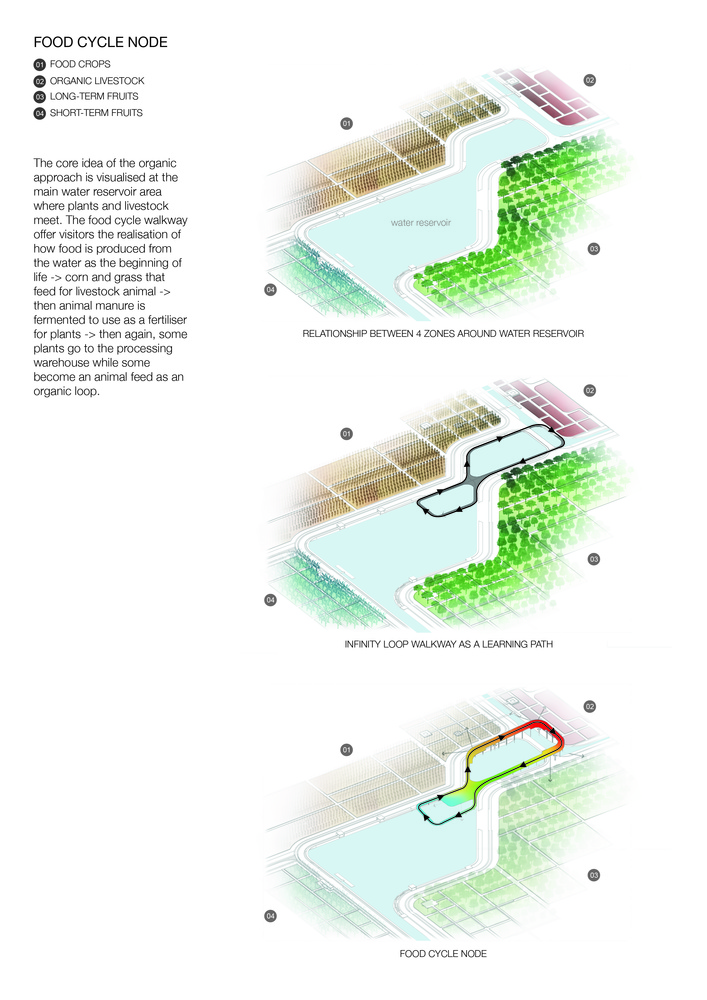 FOOD CYCLE NODE

01 FOOD CROPS
02 ORGANIC LIVESTOCK
03 LONG-TERM FRUITS
04 SHORT-TERM FRUITS

The core idea of the organic approach is visualised at the main water reservoir area where plants and livestock meet. The food cycle walkway offer visitors the realisation of how food is produced from the water as the beginning of life -> corn and grass that feed for livestock animal -> then animal manure is fermented to use as a fertiliser for plants -> then again, some plants go to the processing warehouse while some become an animal feed as an organic loop.

01
02
water reservoir
03
04

RELATIONSHIP BETWEEN 4 ZONES AROUND WATER RESERVOIR

01
02
03
04

INFINITY LOOP WALKWAY AS A LEARNING PATH

01
02
03
04

FOOD CYCLE NODE