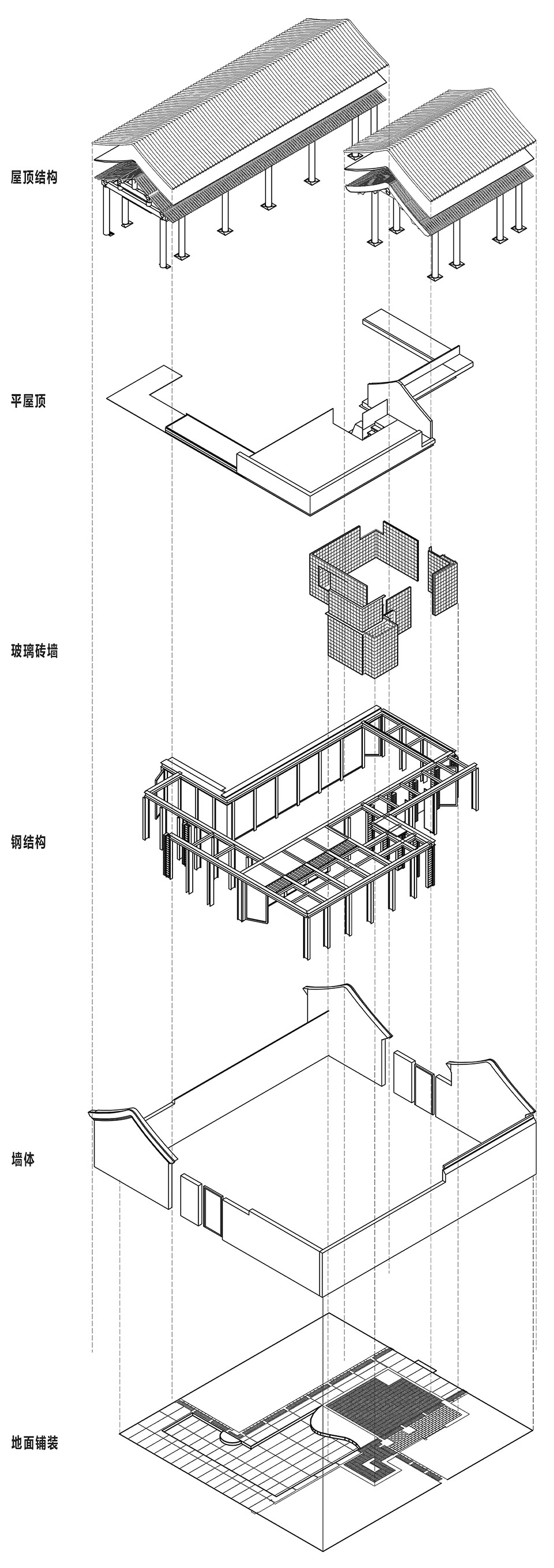 屋顶结构

平屋顶

玻璃砖墙

钢结构

墙体

地面铺装