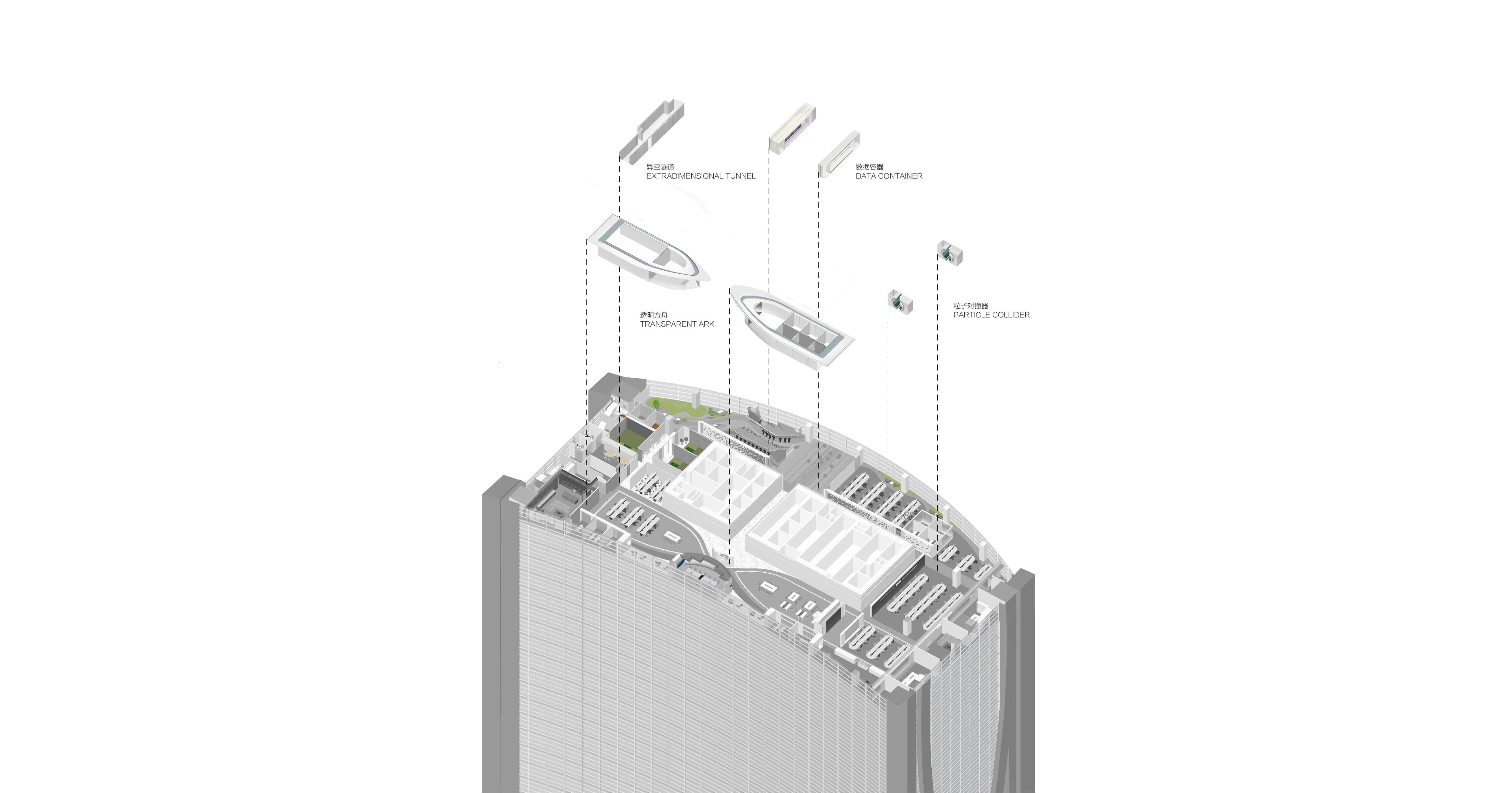 异空隧道
EXTRADIMENSIONAL TUNNEL

数据容器
DATA CONTAINER

透明方舟
TRANSPARENT ARK

粒子对撞器
PARTICLE COLLIDER