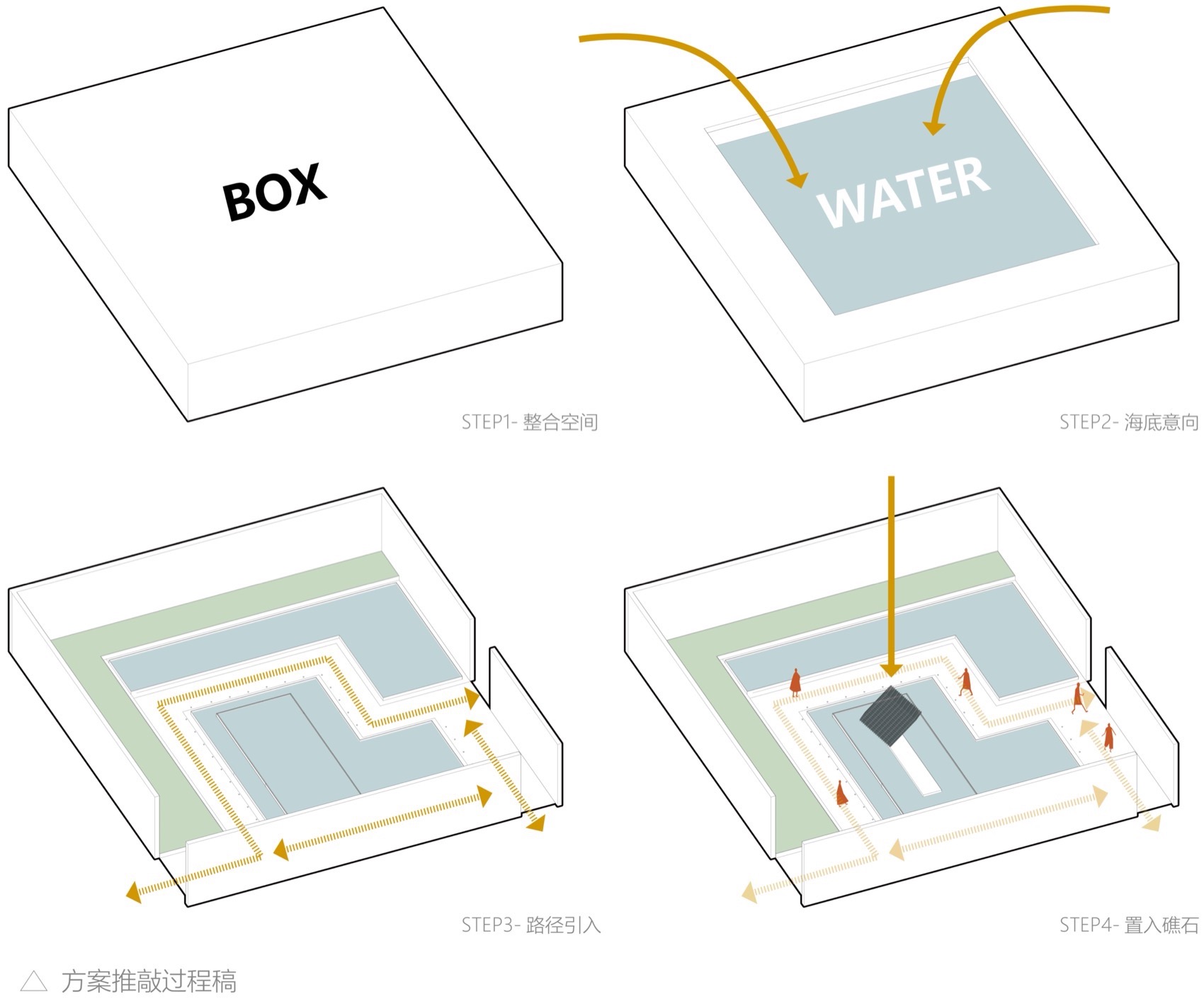 BOX

STEP1- 整合空间

WATER

STEP2- 海底意向

STEP3- 路径引入

STEP4- 置入礁石

△ 方案推敲过程稿