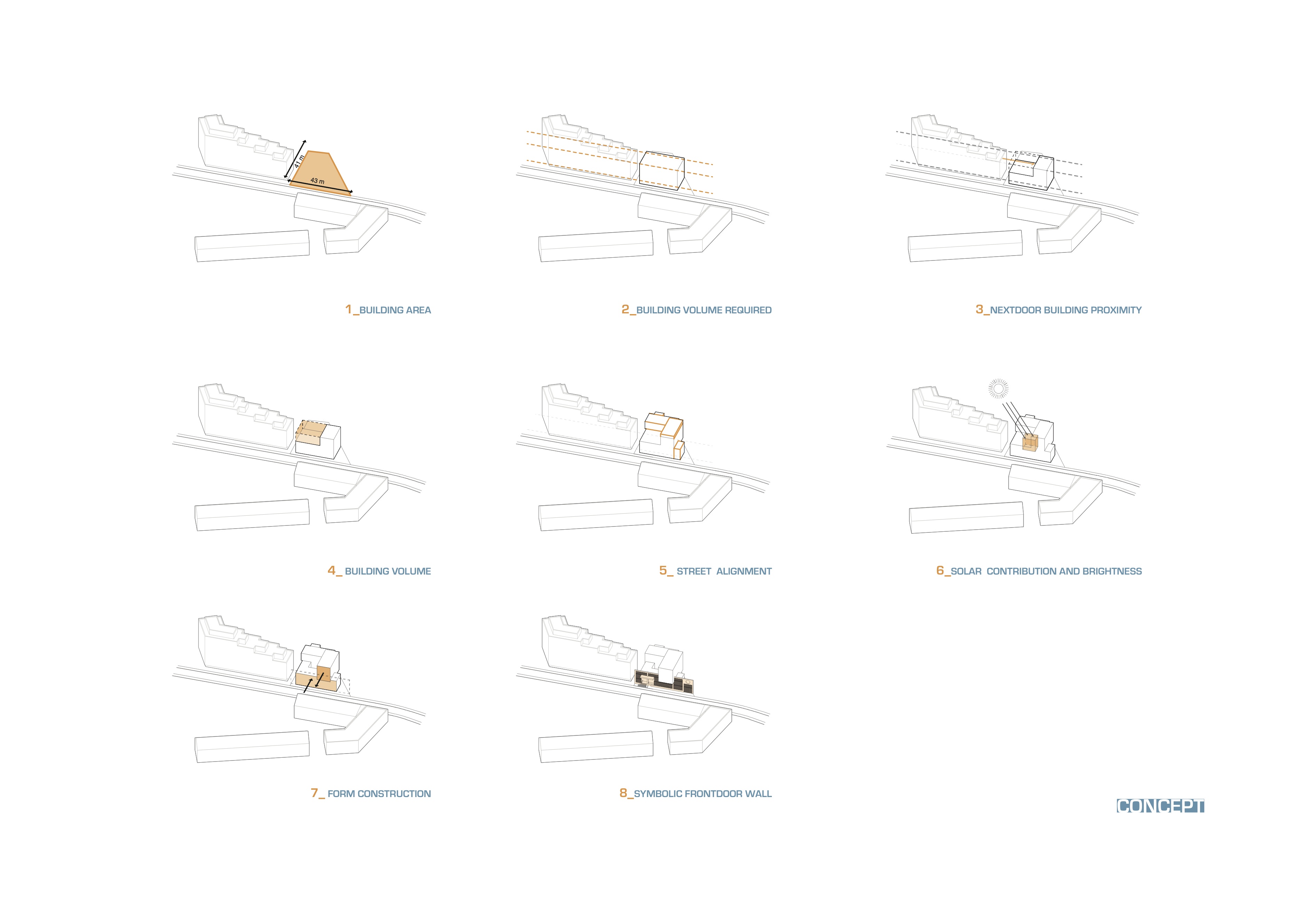 41 m

43 m

1_BUILDING AREA

2_BUILDING VOLUME REQUIRED

3_NEXTDOOR BUILDING PROXIMITY

4_ BUILDING VOLUME

5_ STREET ALIGNMENT

6_SOLAR CONTRIBUTION AND BRIGHTNESS

7_ FORM CONSTRUCTION

8_SYMBOLIC FRONTDOOR WALL

CONCEPT