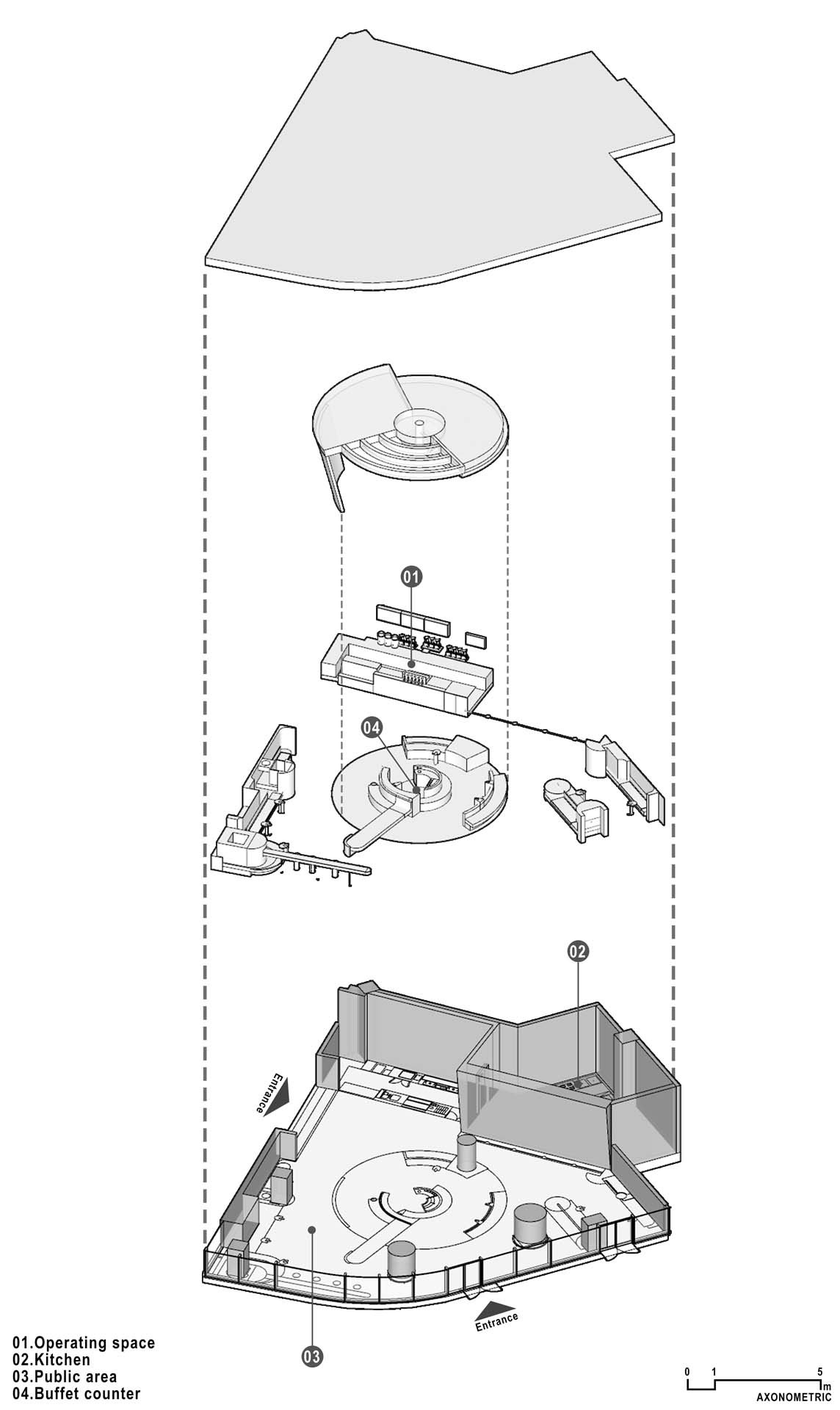 01

04

02

Entrance

Entrance

03

01.Operating space
02.Kitchen
03.Public area
04.Buffet counter

0 1 5 m
AXONOMETRIC