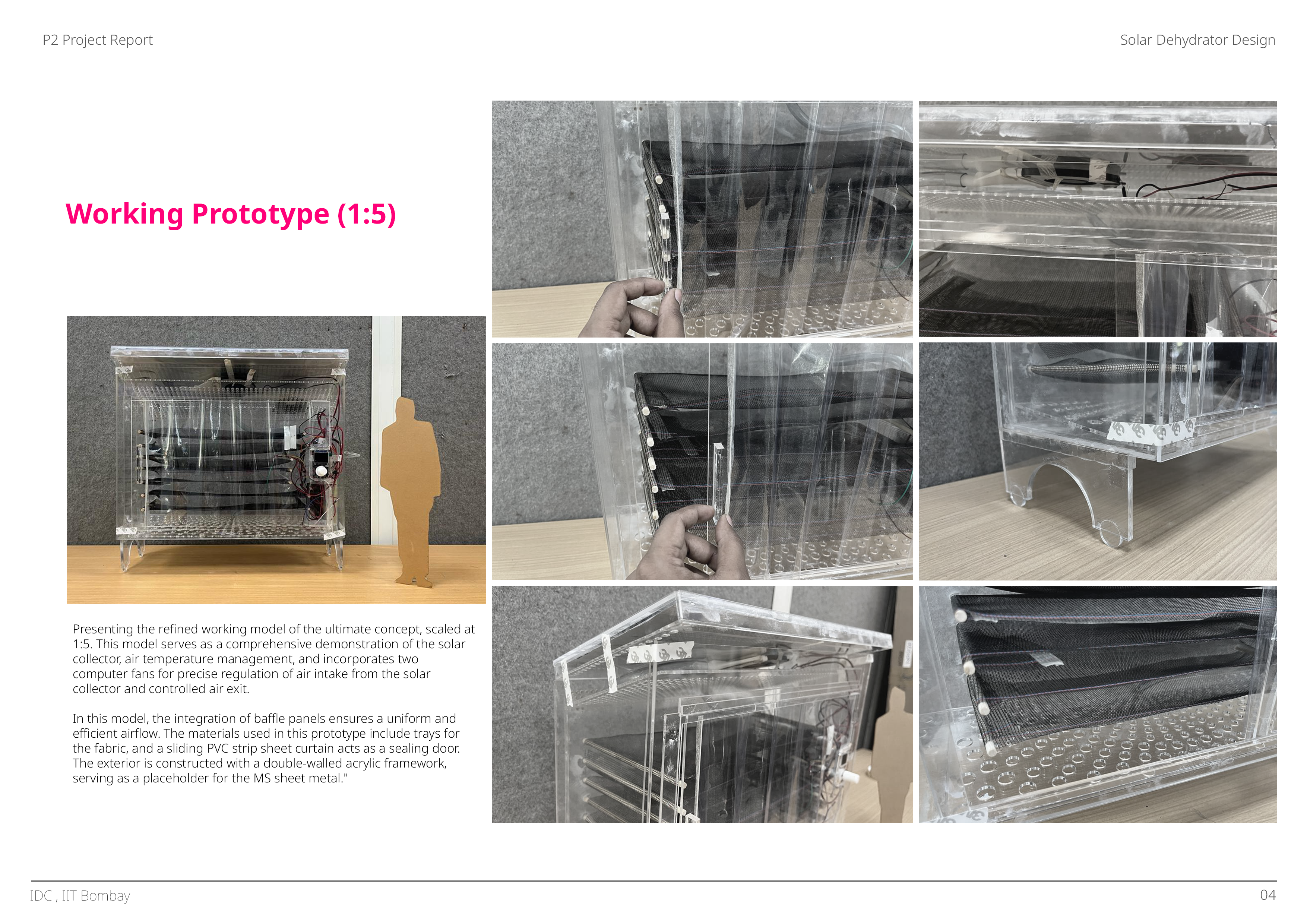 P2 Project Report

Solar Dehydrator Design

Working Prototype (1:5)

Presenting the refined working model of the ultimate concept, scaled at 1:5. This model serves as a comprehensive demonstration of the solar collector, air temperature management, and incorporates two computer fans for precise regulation of air intake from the solar collector and controlled air exit.

In this model, the integration of baffle panels ensures a uniform and efficient airflow. The materials used in this prototype include trays for the fabric, and a sliding PVC strip sheet curtain acts as a sealing door. The exterior is constructed with a double-walled acrylic framework, serving as a placeholder for the MS sheet metal."

IDC , IIT Bombay

04