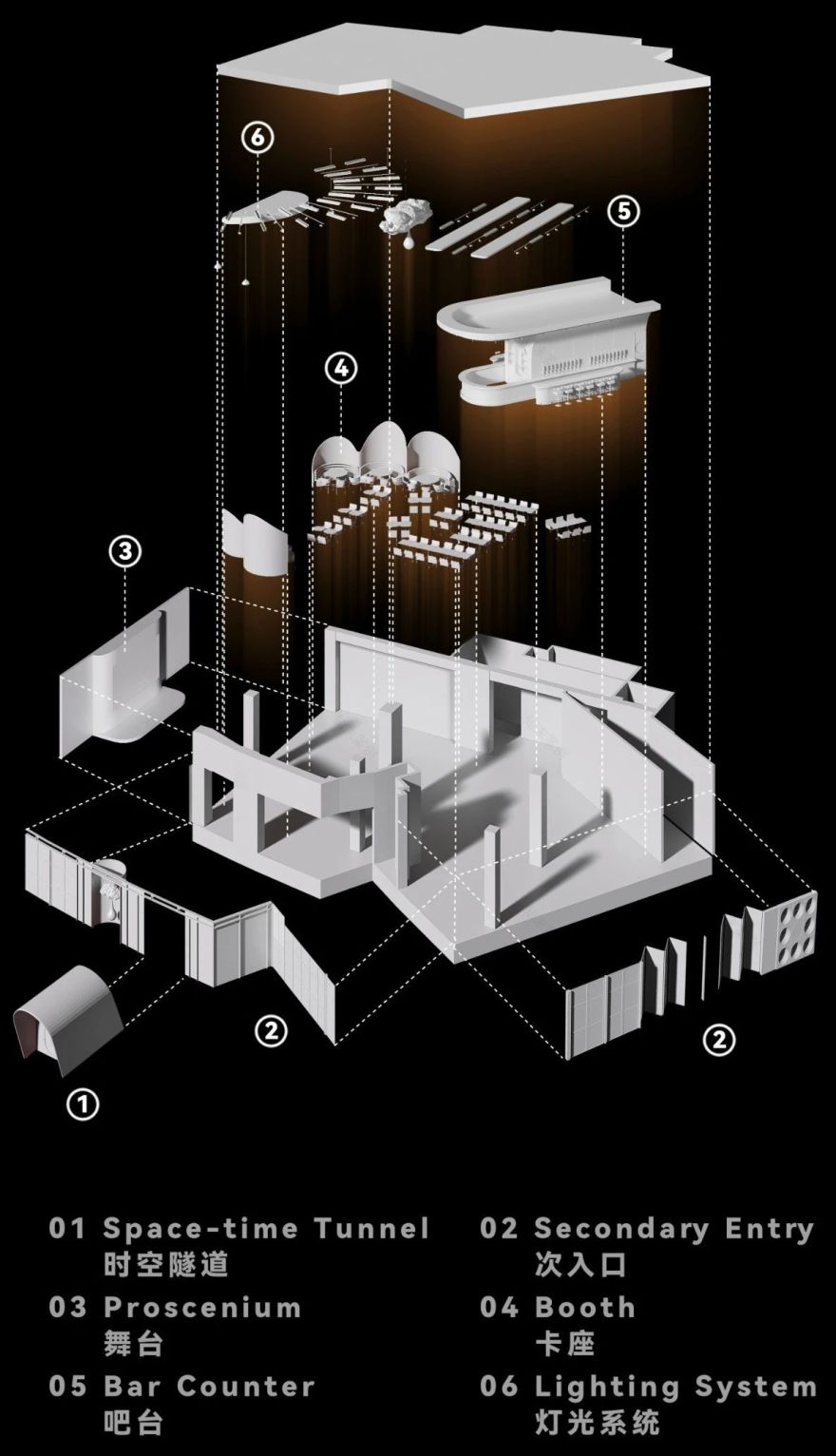 ⑥

⑤

④

③

②

②

①

01 Space-time Tunnel
时空隧道

03 Proscenium
舞台

05 Bar Counter
吧台

02 Secondary Entry
次入口

04 Booth
卡座

06 Lighting System
灯光系统