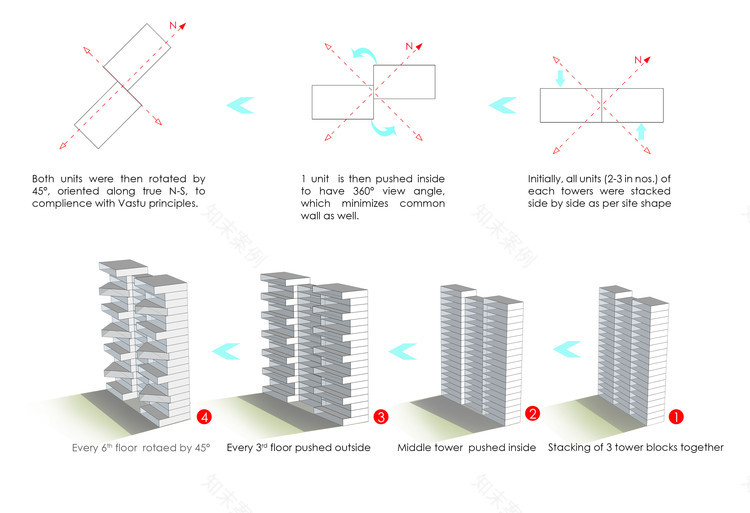 N

N

N

Both units were then rotated by 45°, oriented along true N-S, to complience with Vastu principles.

1 unit is then pushed inside to have 360° view angle, which minimizes common wall as well.

Initially, all units (2-3 in nos.) of each towers were stacked side by side as per site shape

知末案例

知末案例

4

3

2

1

Every 6$^{th}$ floor rotaed by 45°

Every 3$^{rd}$ floor pushed outside

Middle tower pushed inside

Stacking of 3 tower blocks together

知末案例

知末案例