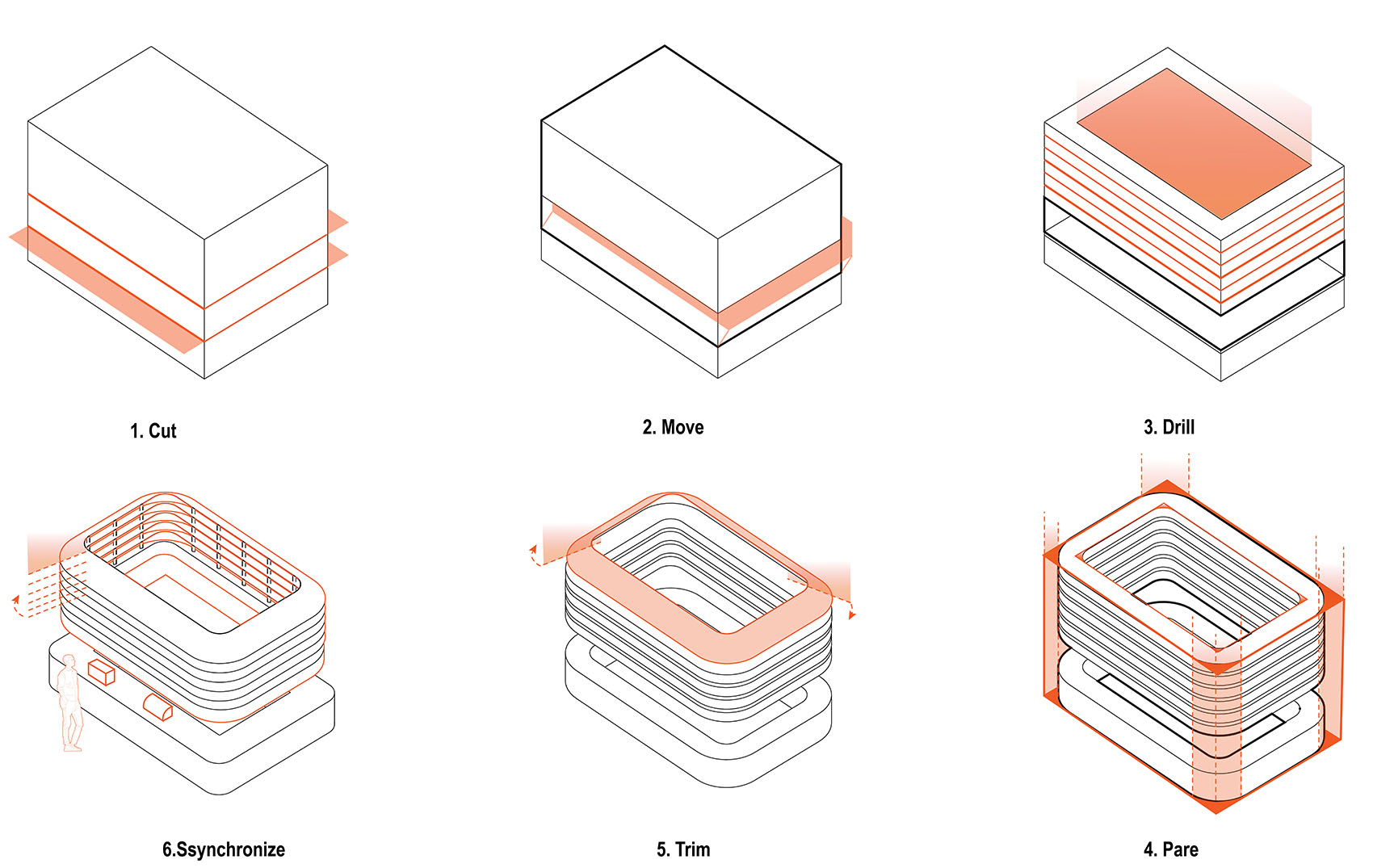 1. Cut

2. Move

3. Drill

6.Ssynchronize

5. Trim

4. Pare