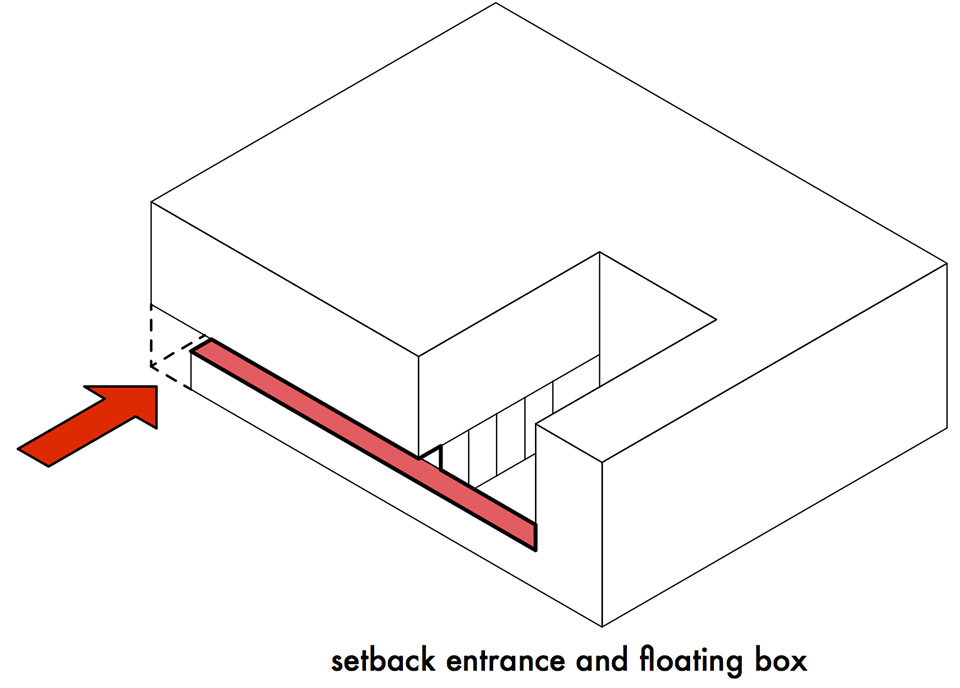 setback entrance and floating box