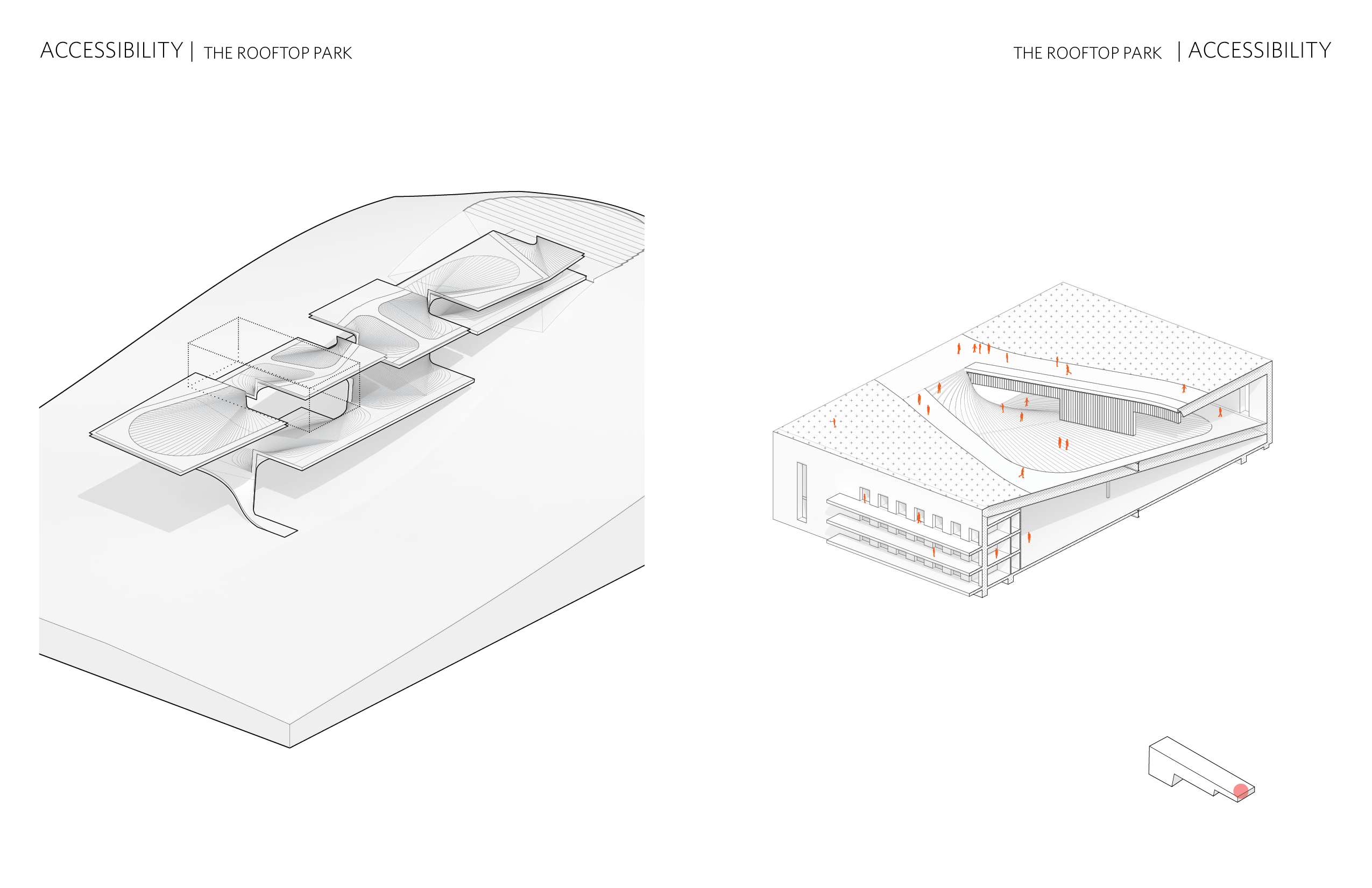 ACCESSIBILITY | THE ROOFTOP PARK

THE ROOFTOP PARK | ACCESSIBILITY