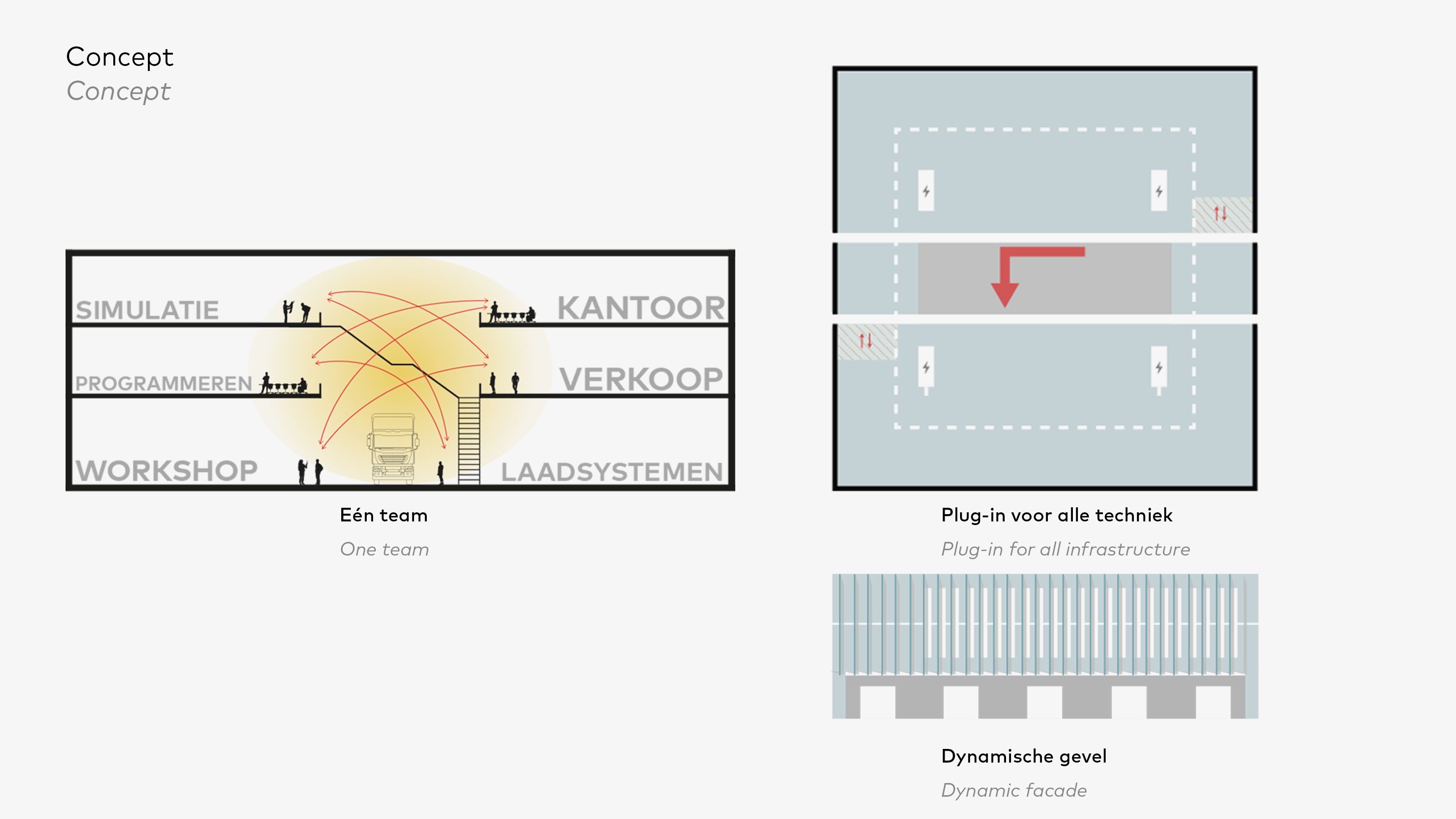 Concept
Concept

SIMULATIE
KANTOOR
PROGRAMMEREN
VERKOOP
WORKSHOP
LAADSYSTEMEN

Eén team
One team

Plug-in voor alle techniek
Plug-in for all infrastructure

Dynamische gevel
Dynamic facade