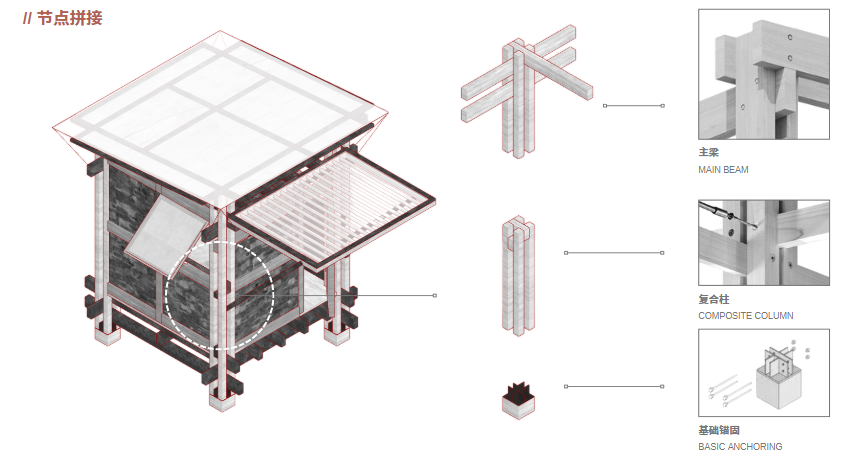 // 节点拼接

主梁
MAIN BEAM

复合柱
COMPOSITE COLUMN

基础锚固
BASIC ANCHORING