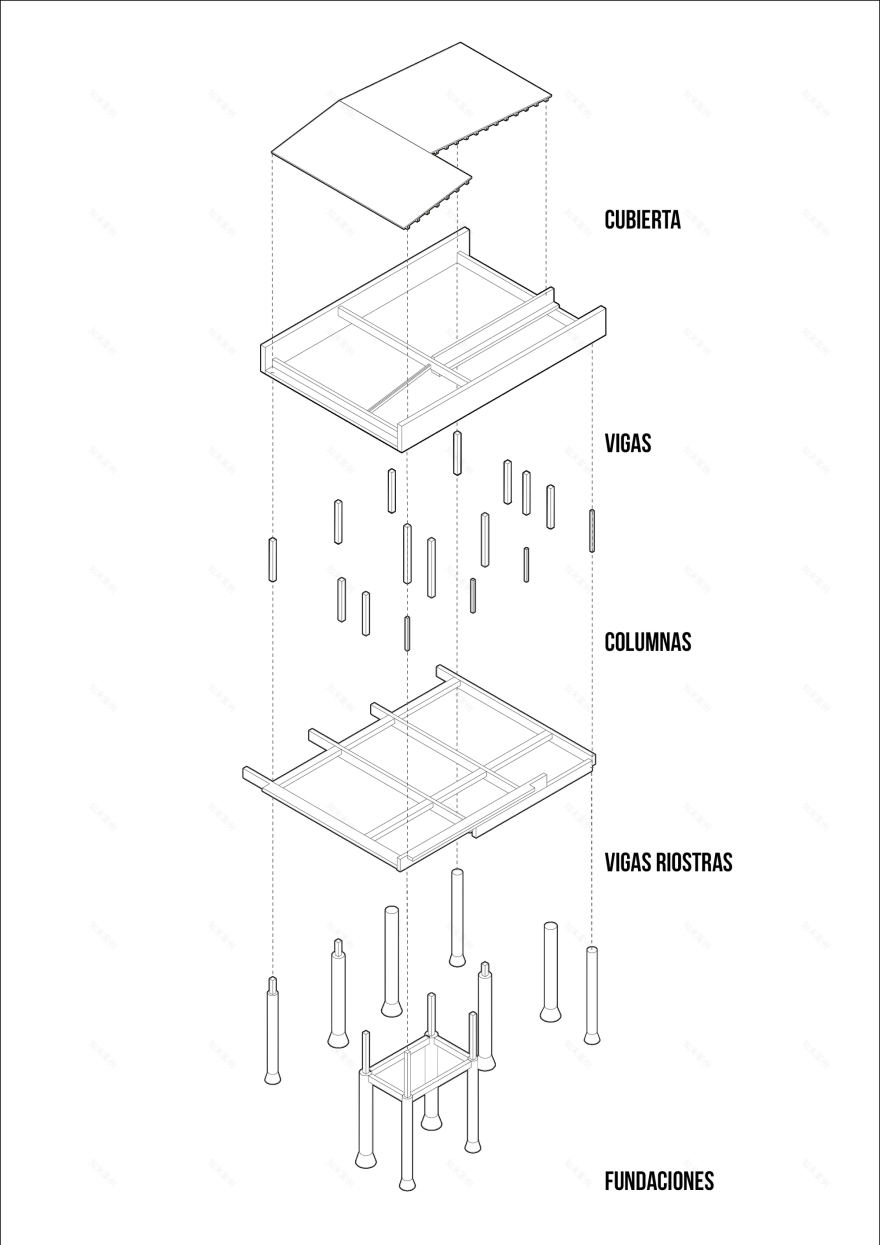 CUBIERTA

VIGAS

COLUMNAS

VIGAS RIOSTRAS

FUNDACIONES