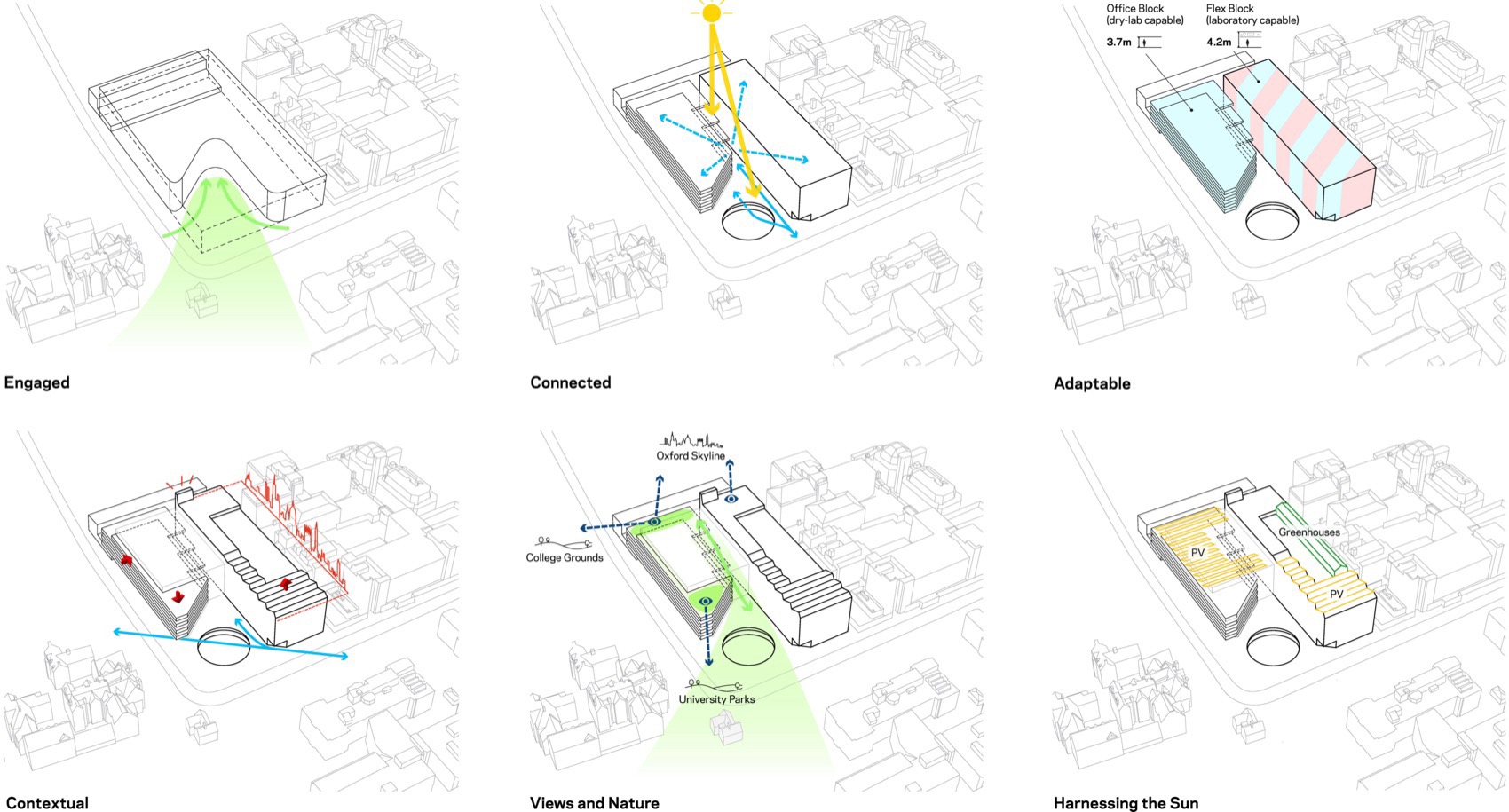 Engaged

Connected

Office Block
(dry-lab capable)
3.7m

Flex Block
(laboratory capable)
4.2m

Adaptable

Contextual

Oxford Skyline

College Grounds

University Parks

Views and Nature

Greenhouses

PV

PV

Harnessing the Sun