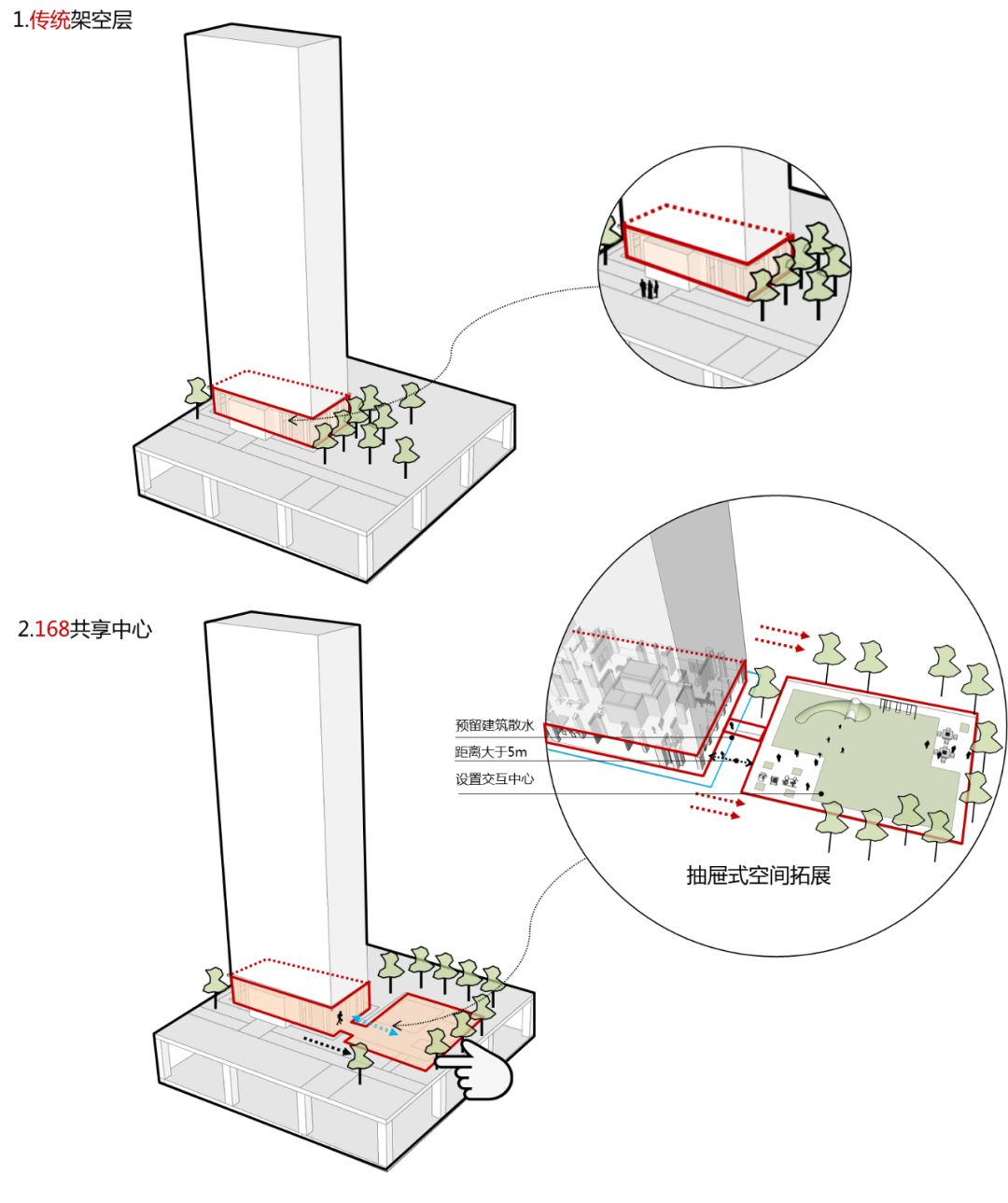 1.传统架空层

2.168共享中心

预留建筑散水

距离大于5m

设置交互中心

抽屉式空间拓展