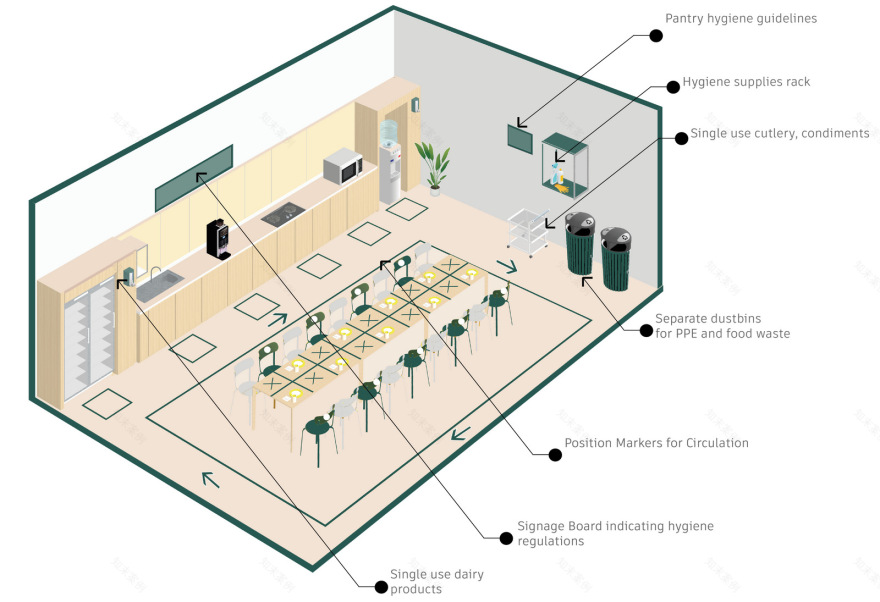 Pantry hygiene guidelines

Hygiene supplies rack

Single use cutlery, condiments

Separate dustbins for PPE and food waste

Position Markers for Circulation

Signage Board indicating hygiene regulations

Single use dairy products