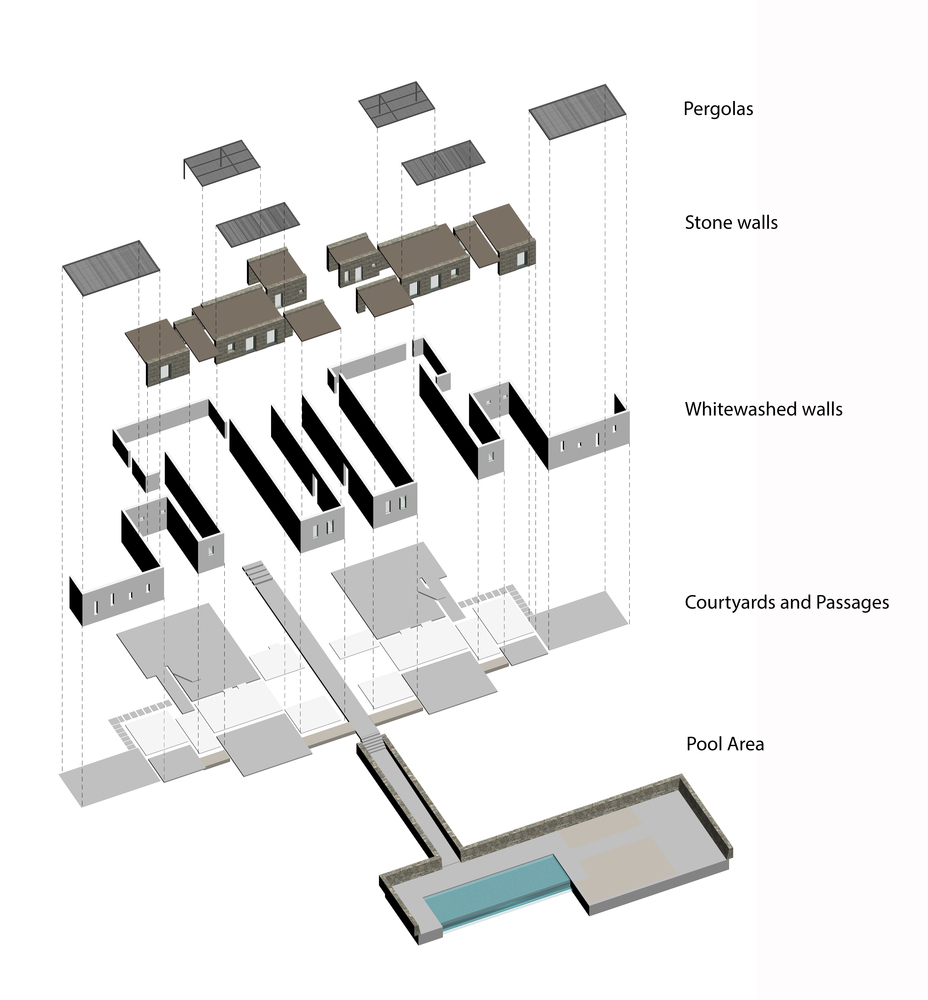 Pergolas

Stone walls

Whitewashed walls

Courtyards and Passages

Pool Area